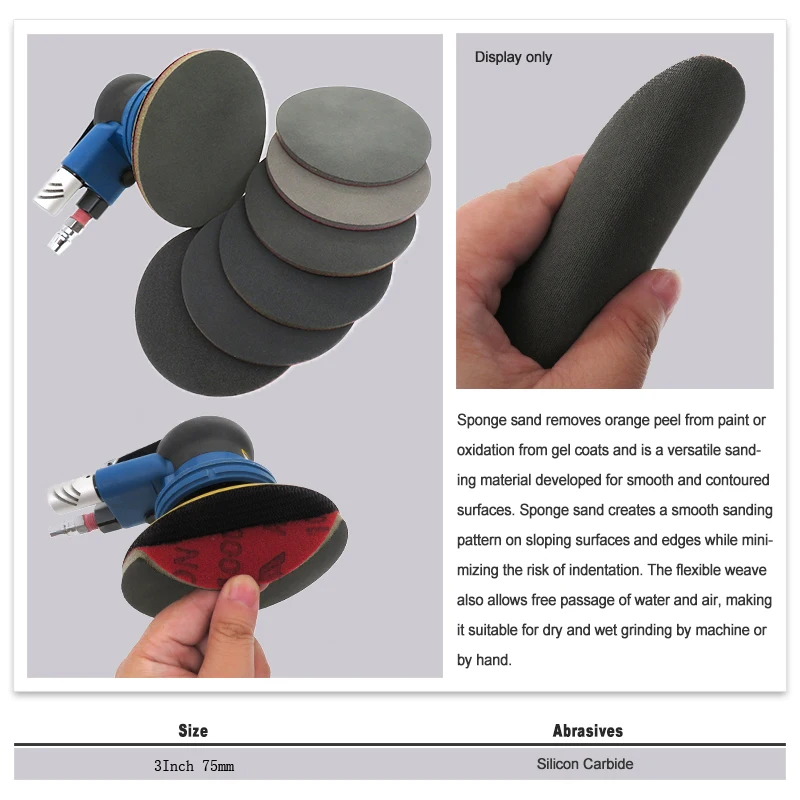 Display only

Sponge sand removes orange peel from paint or oxidation from gel coats and is a versatile sanding material developed for smooth and contoured surfaces. Sponge sand creates a smooth sanding pattern on sloping surfaces and edges while minimizing the risk of indentation. The flexible weave also allows free passage of water and air, making it suitable for dry and wet grinding by machine or by hand.

| Size | Abrasives |
|---|---|
| 3Inch 75mm | Silicon Carbide |