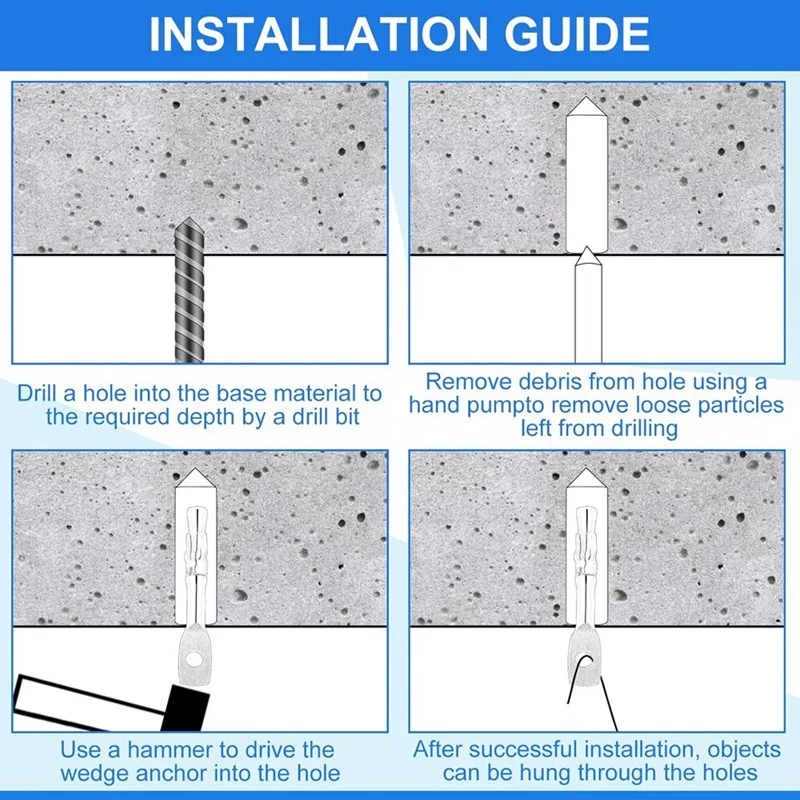 INSTALLATION GUIDE

Drill a hole into the base material to the required depth by a drill bit

Remove debris from hole using a hand pumpto remove loose particles left from drilling

Use a hammer to drive the wedge anchor into the hole

After successful installation, objects can be hung through the holes