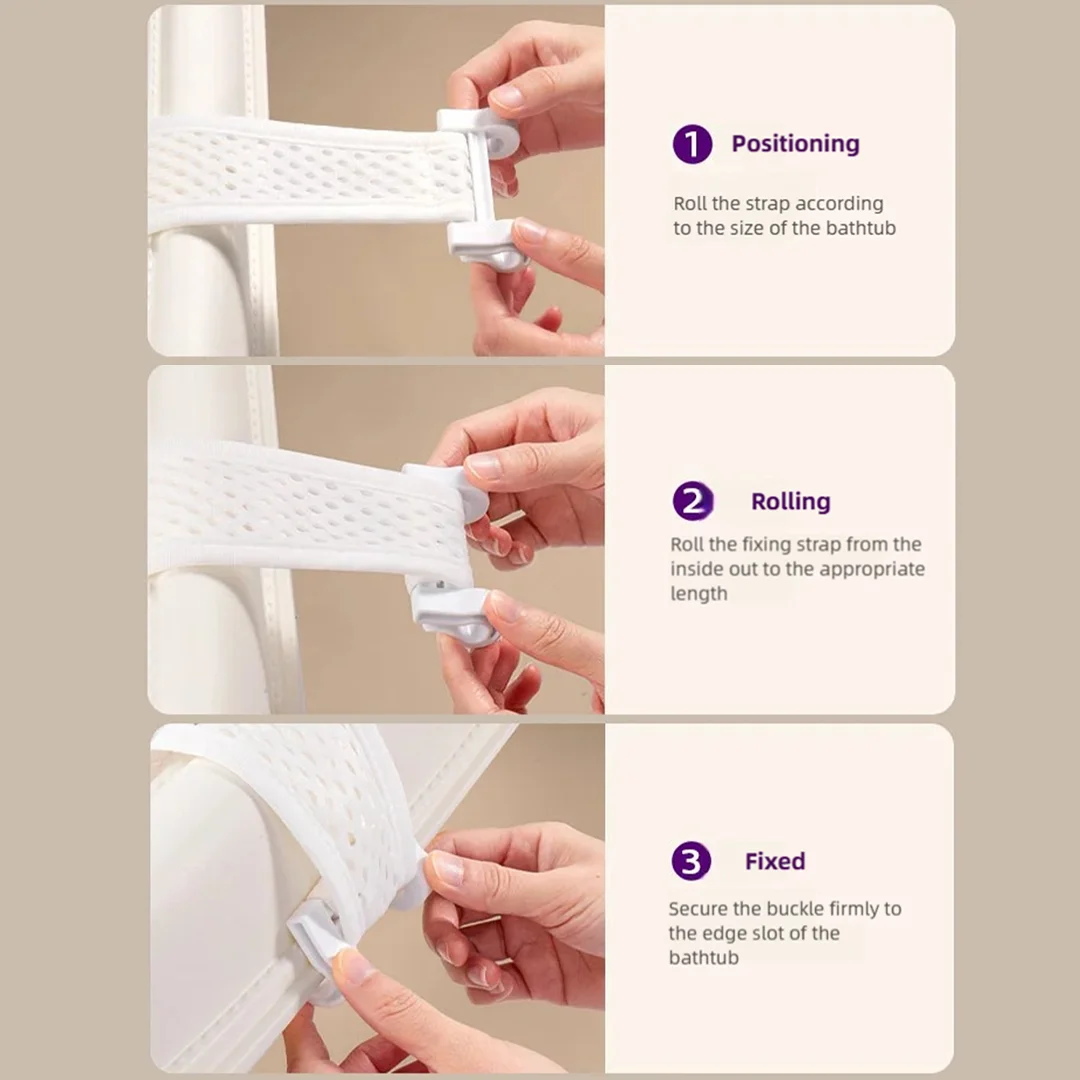 1 Positioning

Roll the strap according to the size of the bathtub

2 Rolling

Roll the fixing strap from the inside out to the appropriate length

3 Fixed

Secure the buckle firmly to the edge slot of the bathtub