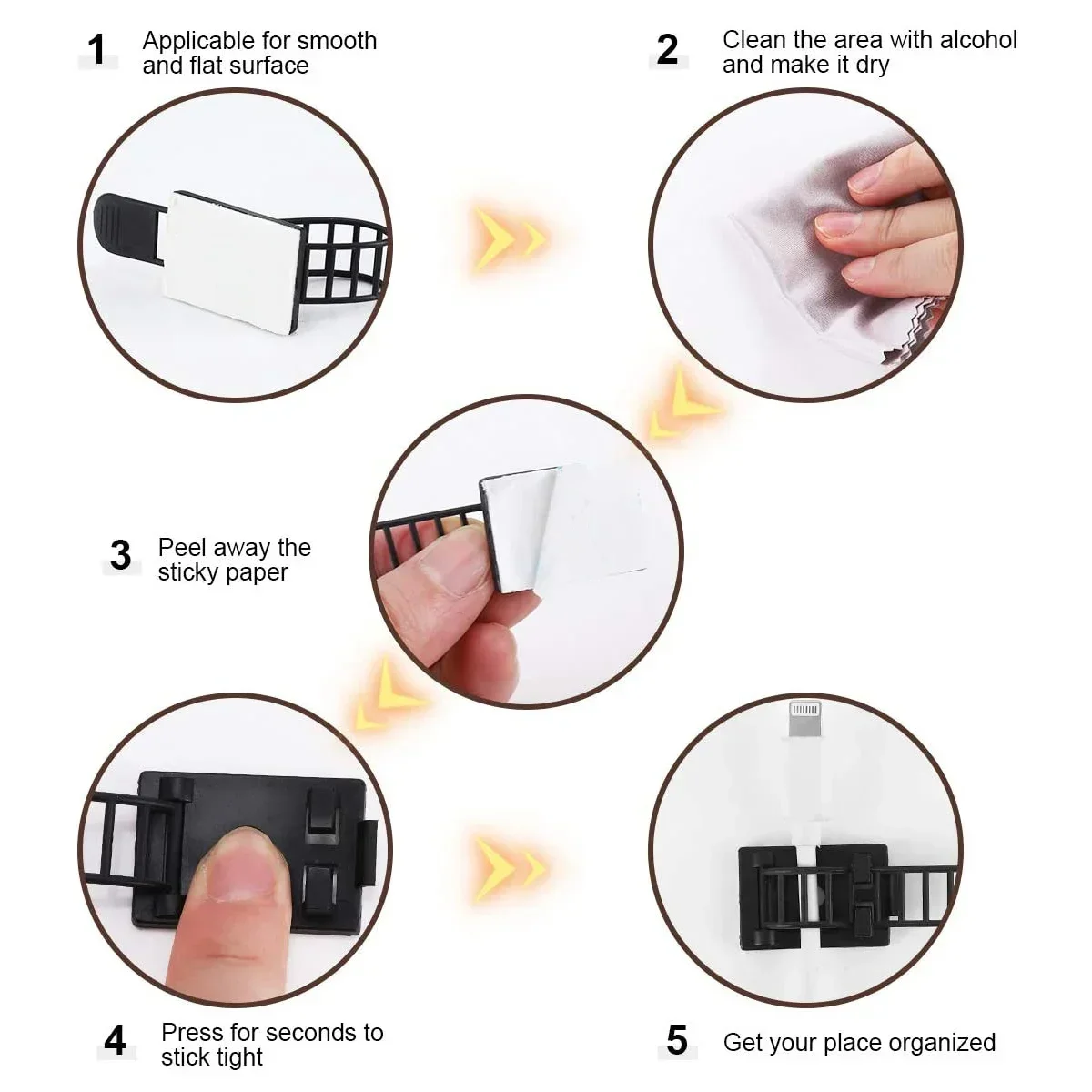 1 Applicable for smooth and flat surface

2 Clean the area with alcohol and make it dry

3 Peel away the sticky paper

4 Press for seconds to stick tight

5 Get your place organized