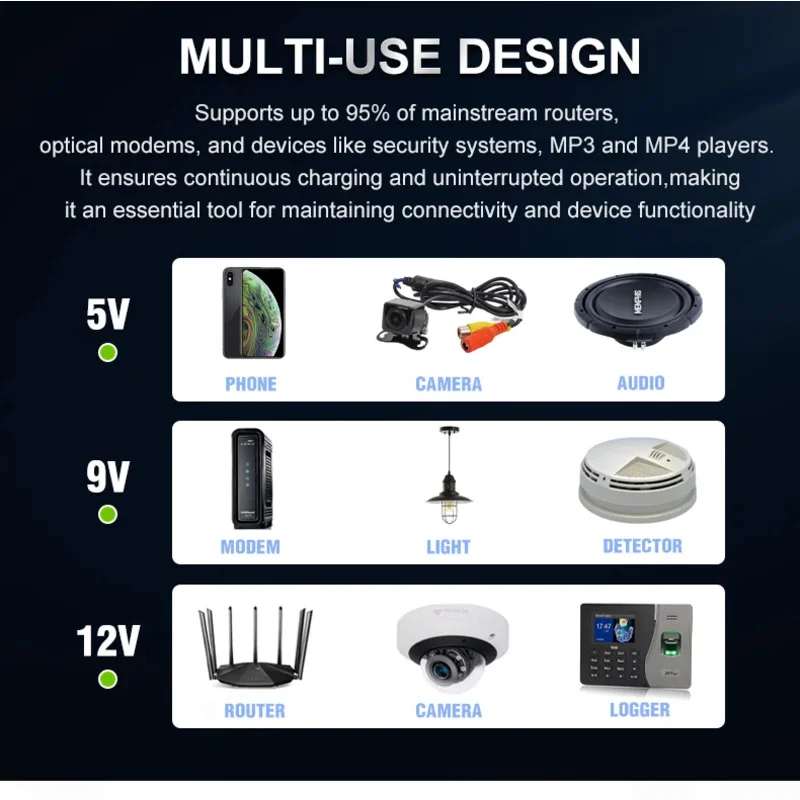 MULTI-USE DESIGN

Supports up to 95% of mainstream routers, optical modems, and devices like security systems, MP3 and MP4 players. It ensures continuous charging and uninterrupted operation,making it an essential tool for maintaining connectivity and device functionality

5V

PHONE

CAMERA

MEMPHIS

AUDIO

9V

MODEM

LIGHT

DETECTOR

12V

ROUTER

CAMERA

17:47

LOGGER