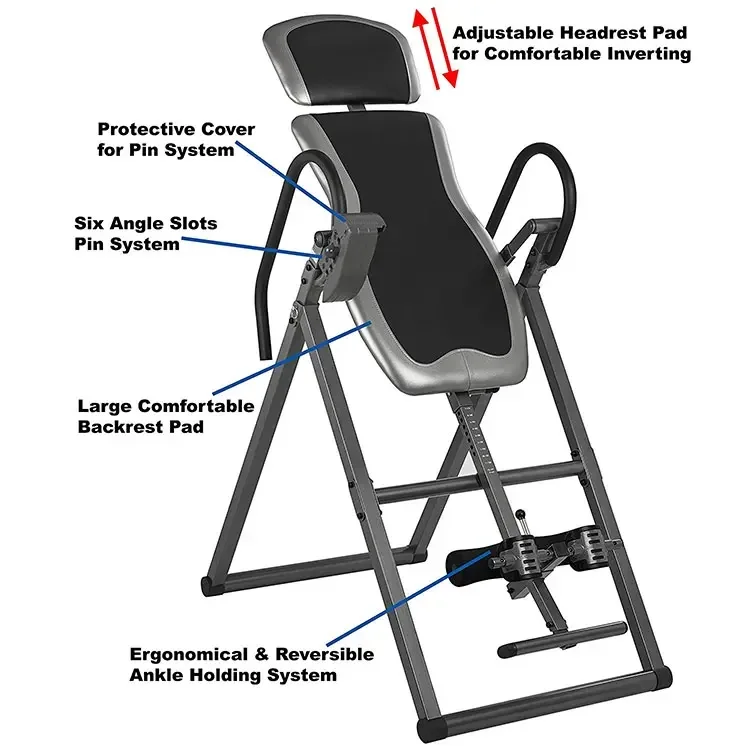 Adjustable Headrest Pad for Comfortable Inverting

Protective Cover for Pin System

Six Angle Slots Pin System

Large Comfortable Backrest Pad

Ergonomical & Reversible Ankle Holding System