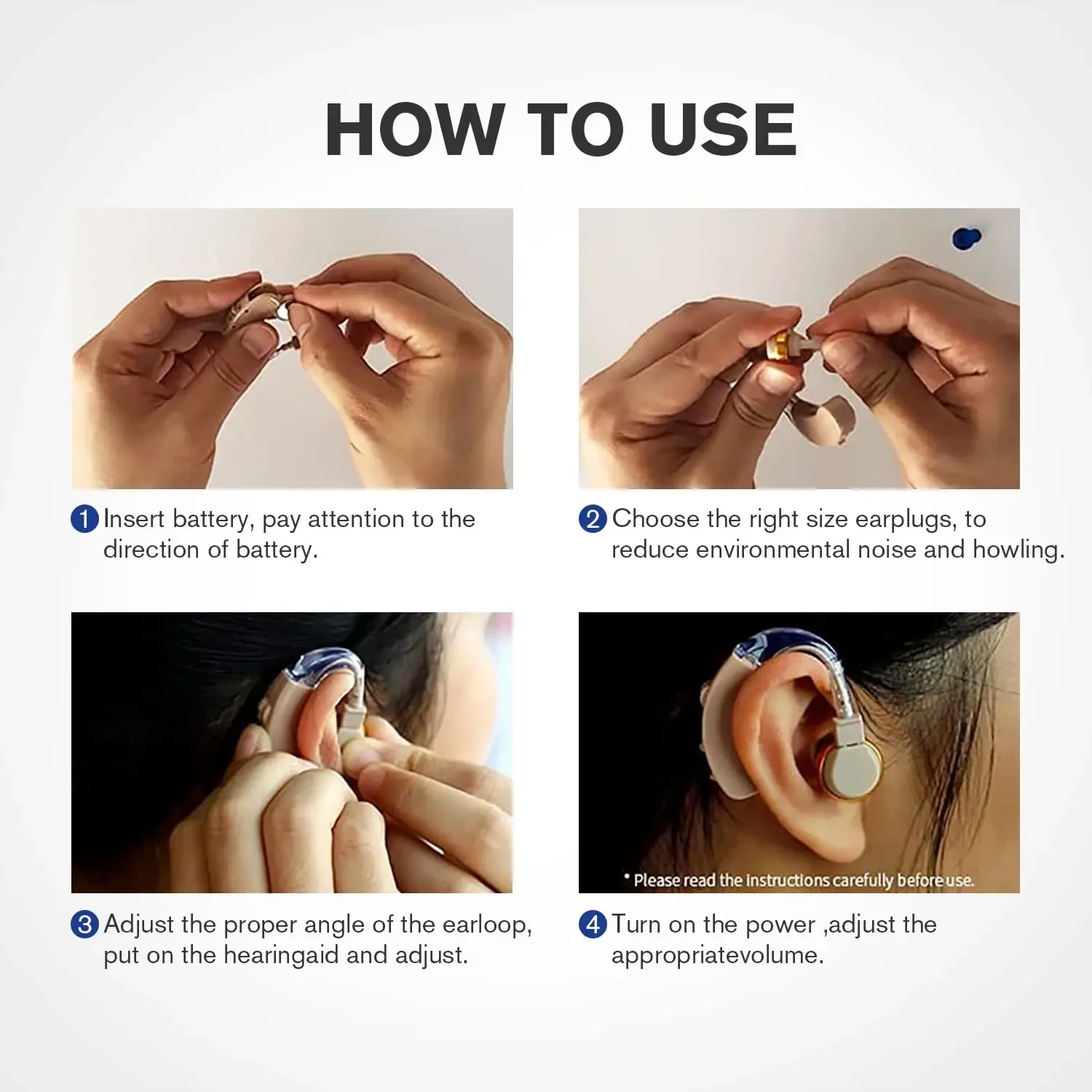 HOW TO USE

1 Insert battery, pay attention to the direction of battery.

2 Choose the right size earplugs, to reduce environmental noise and howling.

3 Adjust the proper angle of the earloop, put on the hearingaid and adjust.

* Please read the instructions carefully before use.

4 Turn on the power ,adjust the appropriatevolume.