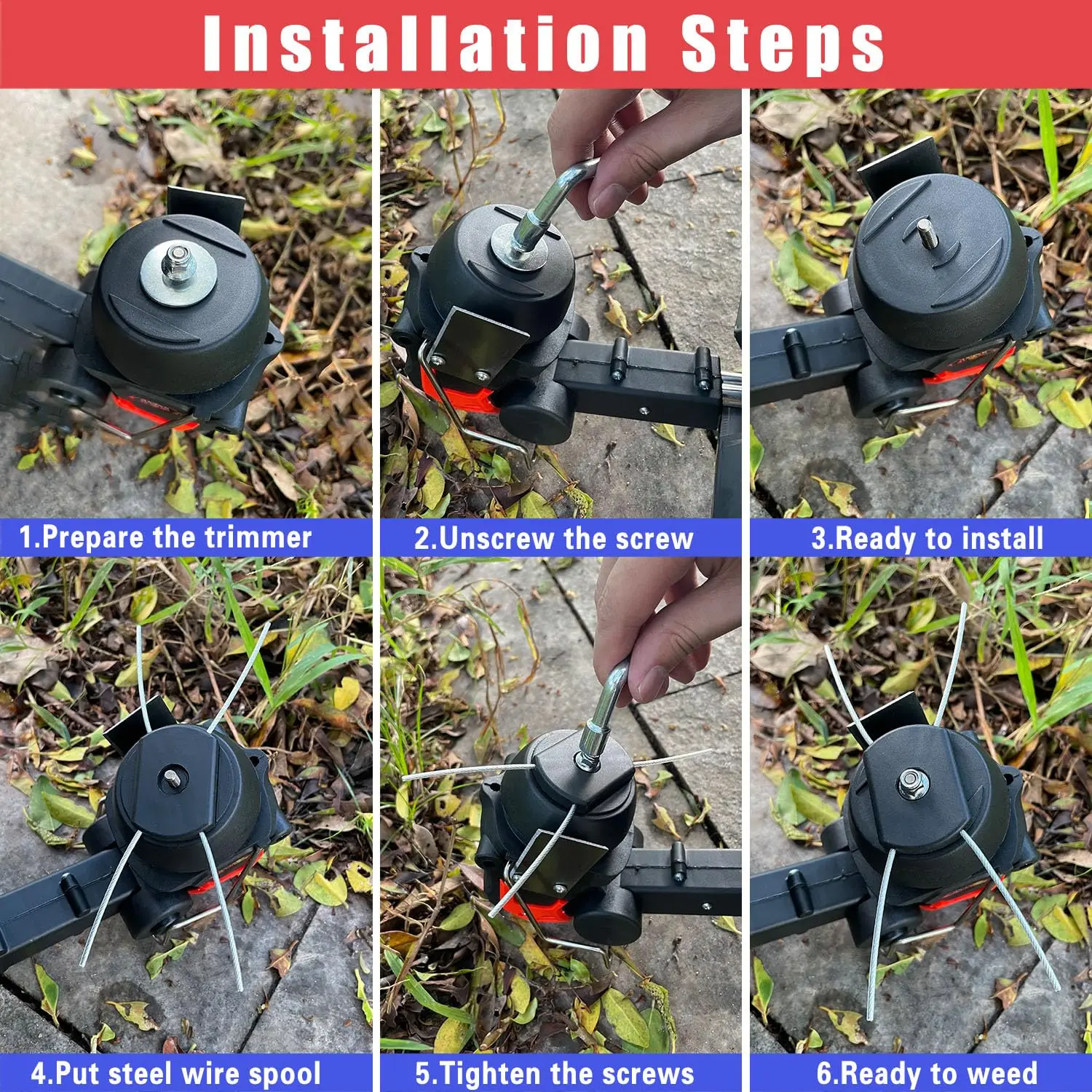 Installation Steps

1.Prepare the trimmer

2.Unscrew the screw

3.Ready to install

4.Put steel wire spool

5.Tighten the screws

6.Ready to weed