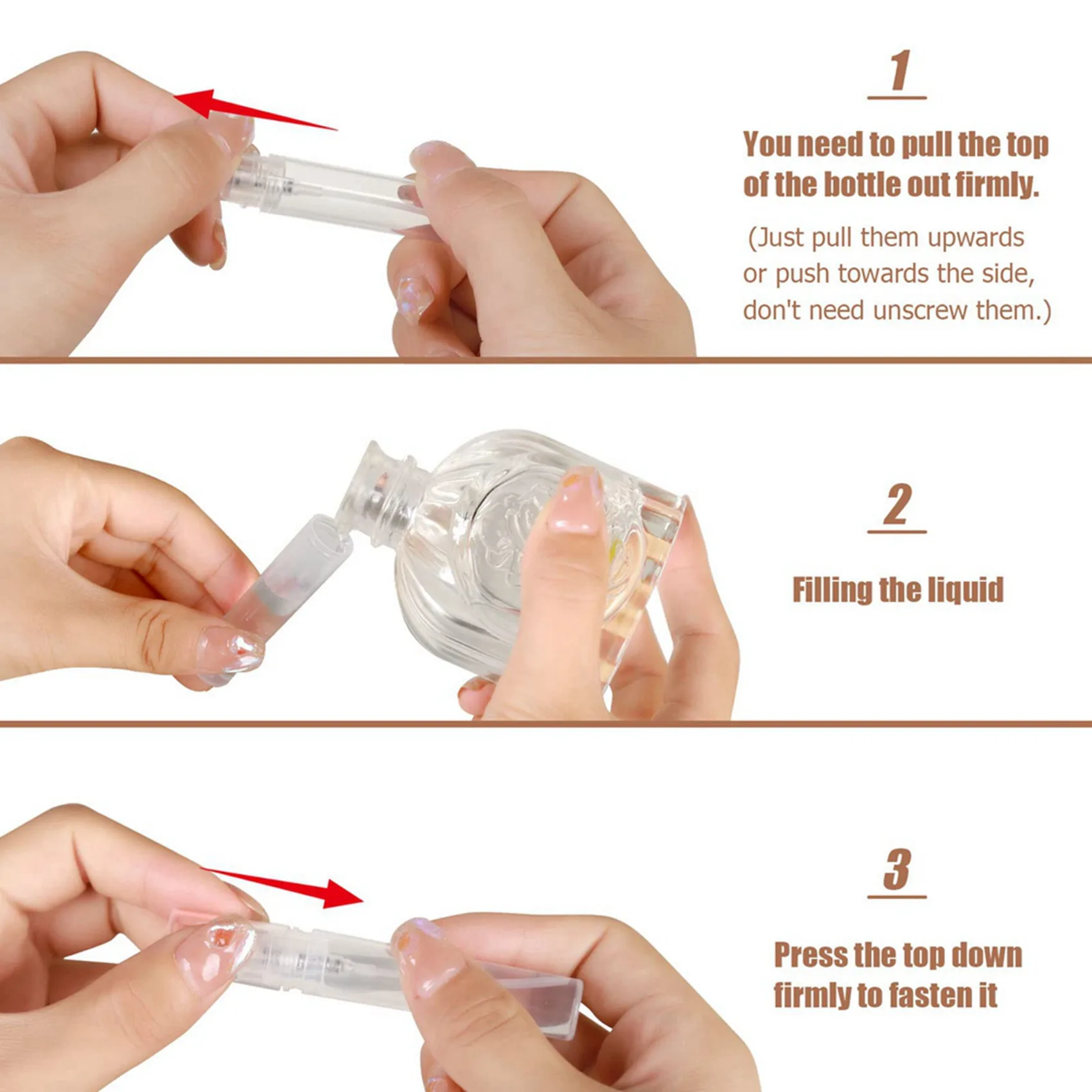 1

You need to pull the top of the bottle out firmly.

(Just pull them upwards or push towards the side, don't need unscrew them.)

2

Filling the liquid

3

Press the top down firmly to fasten it