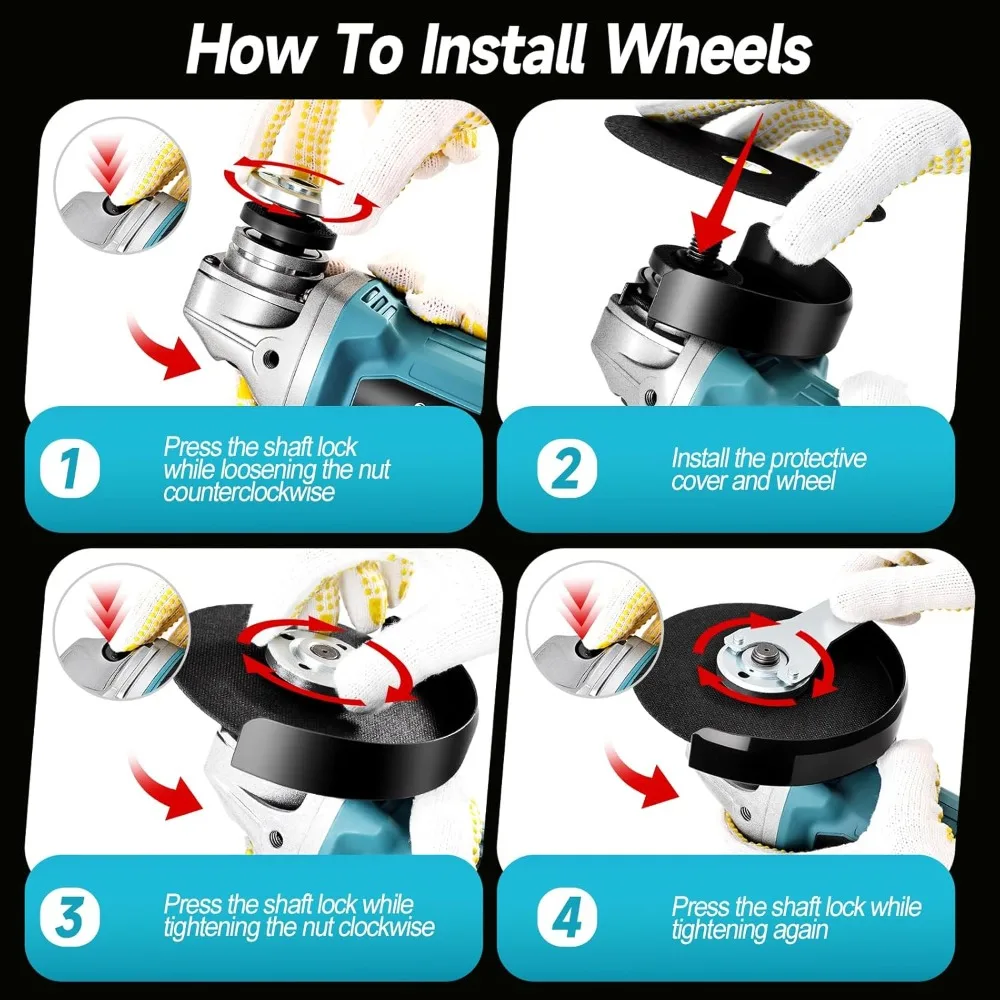 How To Install Wheels

1
Press the shaft lock while loosening the nut counterclockwise

2
Install the protective cover and wheel

3
Press the shaft lock while tightening the nut clockwise

4
Press the shaft lock while tightening again