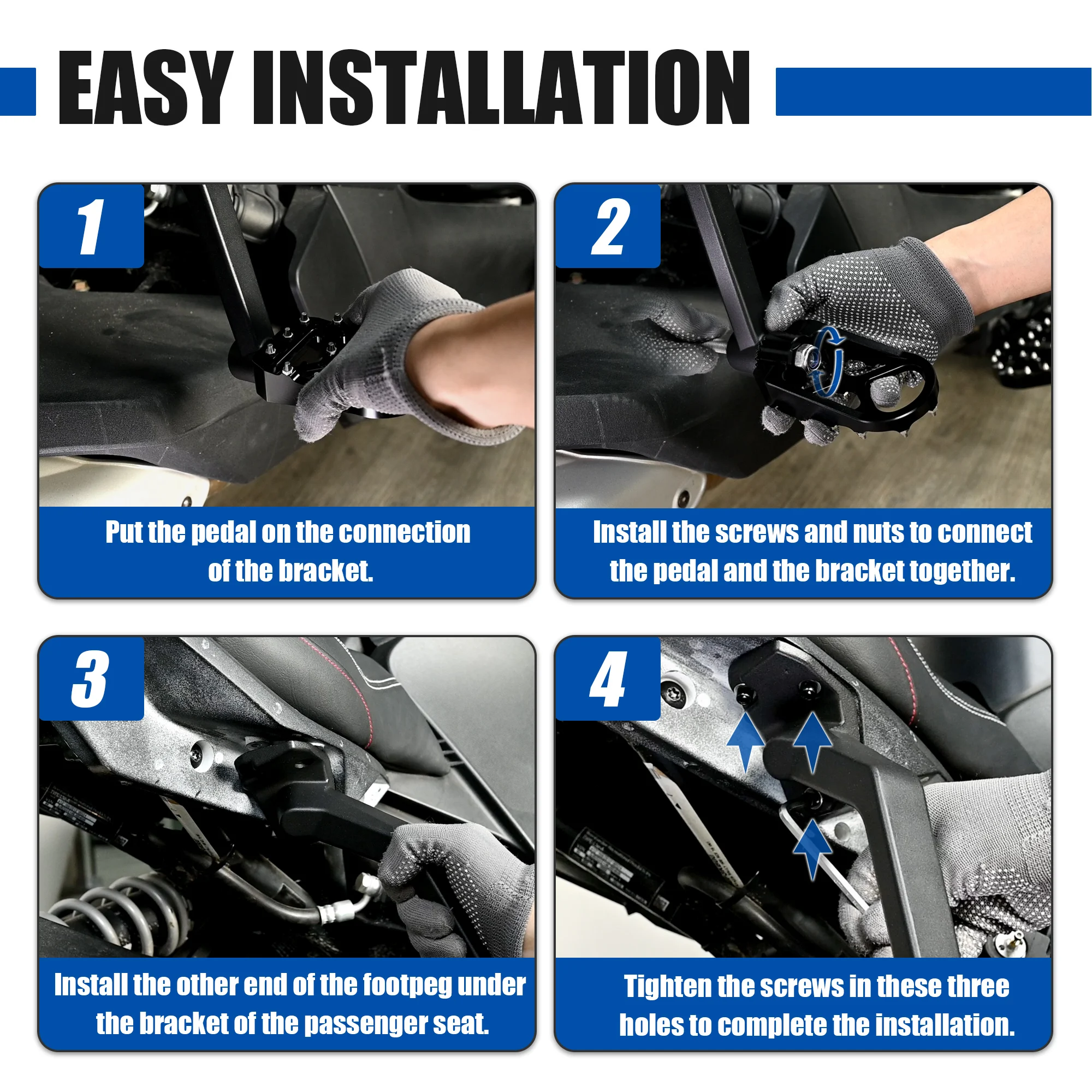 EASY INSTALLATION

1

Put the pedal on the connection of the bracket.

2

Install the screws and nuts to connect the pedal and the bracket together.

3

Install the other end of the footpeg under the bracket of the passenger seat.

4

Tighten the screws in these three holes to complete the installation.