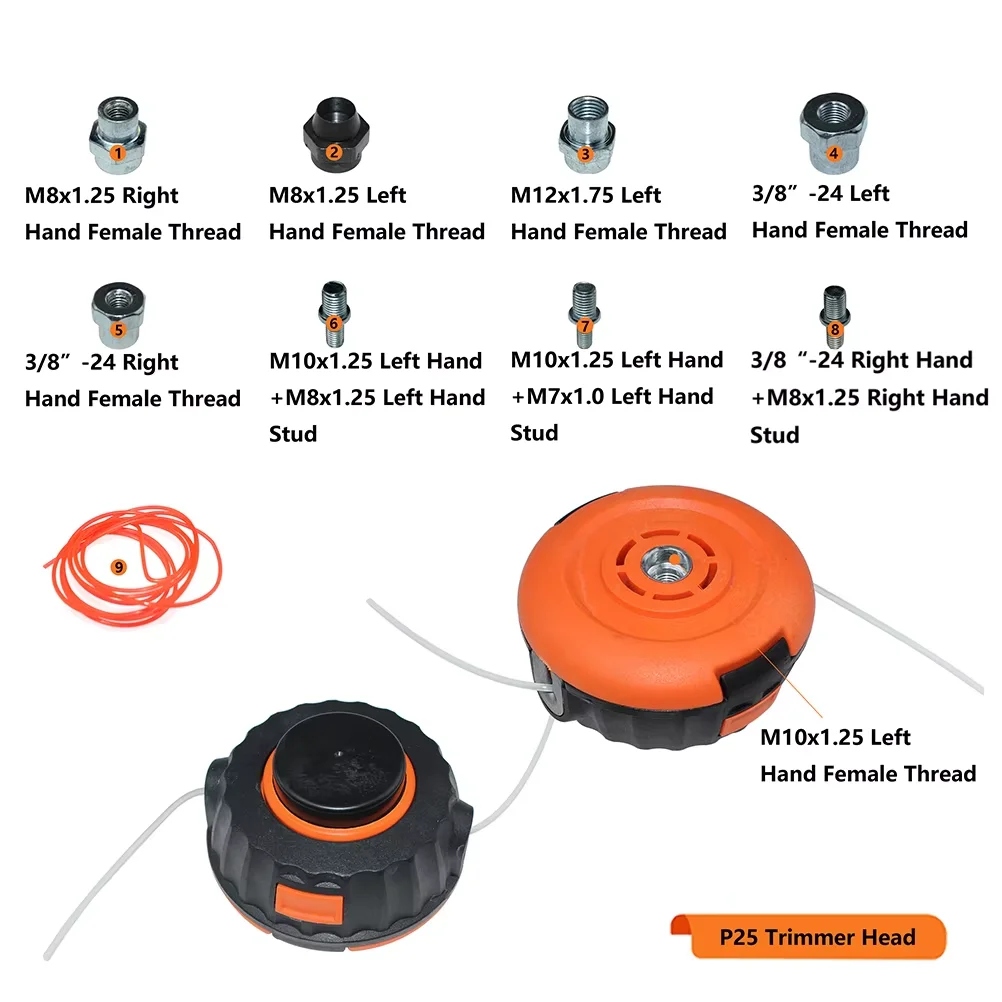 1
M8x1.25 Right Hand Female Thread

2
M8x1.25 Left Hand Female Thread

3
M12x1.75 Left Hand Female Thread

4
3/8” -24 Left Hand Female Thread

5
3/8” -24 Right Hand Female Thread

6
M10x1.25 Left Hand +M8x1.25 Left Hand Stud

7
M10x1.25 Left Hand +M7x1.0 Left Hand Stud

8
3/8 “-24 Right Hand +M8x1.25 Right Hand Stud

9

M10x1.25 Left Hand Female Thread

P25 Trimmer Head