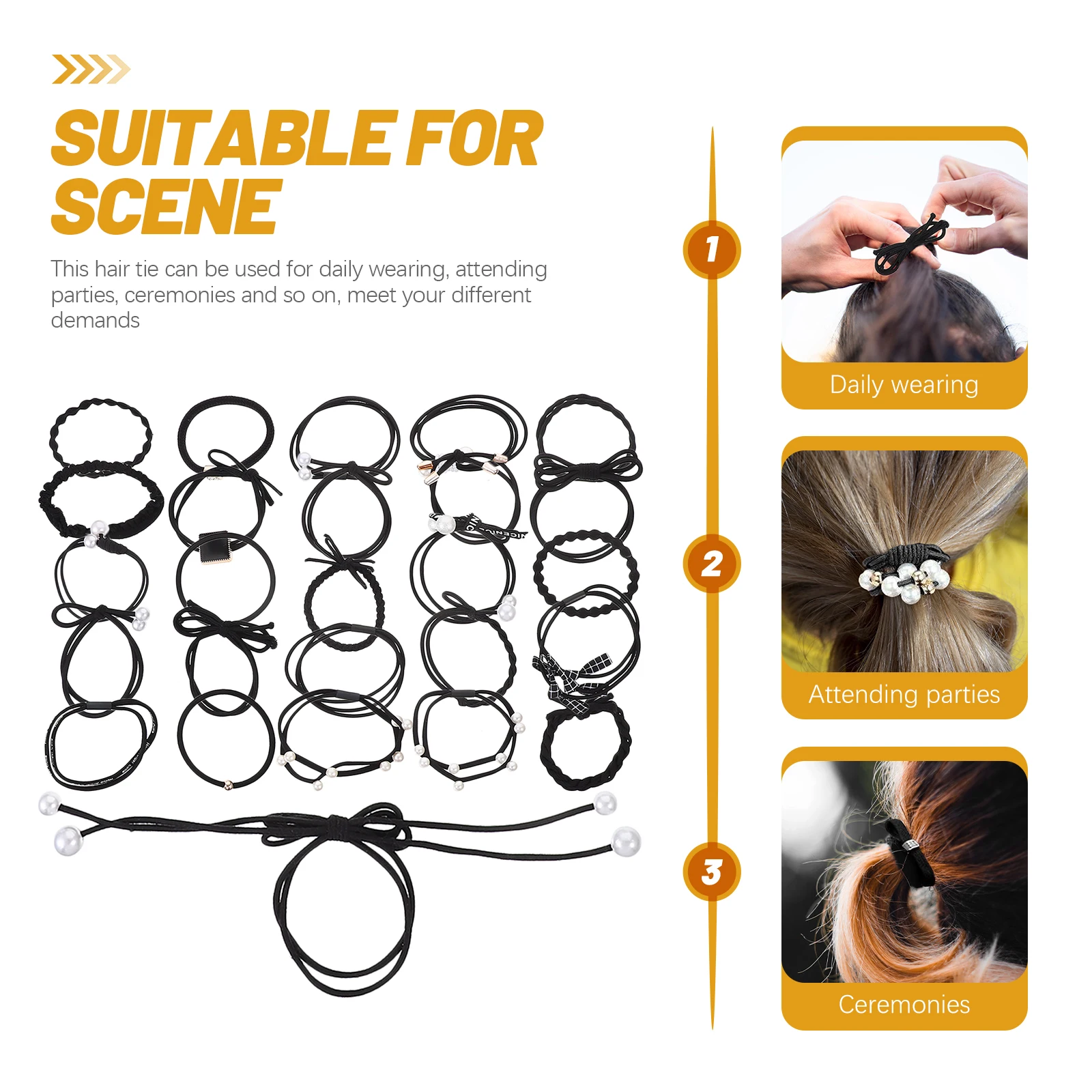 SUITABLE FOR SCENE

This hair tie can be used for daily wearing, attending parties, ceremonies and so on, meet your different demands

1

Daily wearing

2

Attending parties

3

Ceremonies