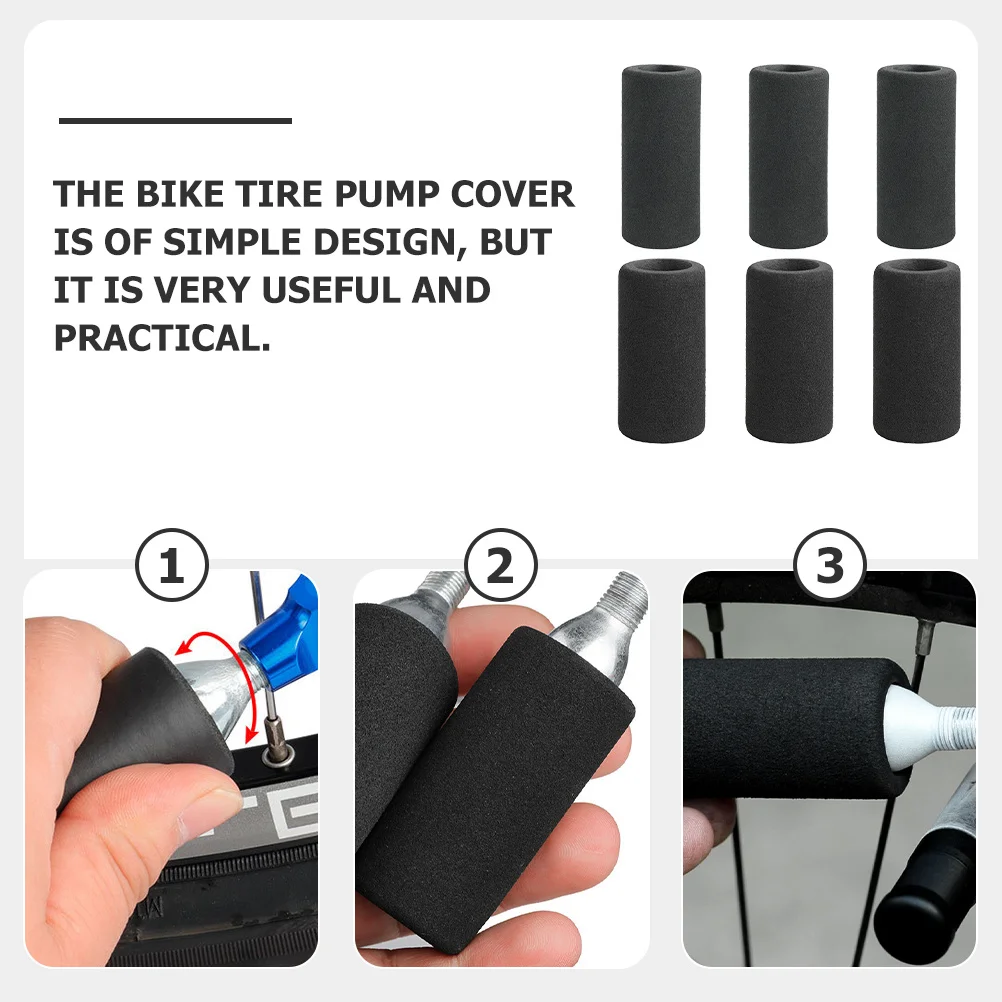 THE BIKE TIRE PUMP COVER IS OF SIMPLE DESIGN, BUT IT IS VERY USEFUL AND PRACTICAL.

1

2

3