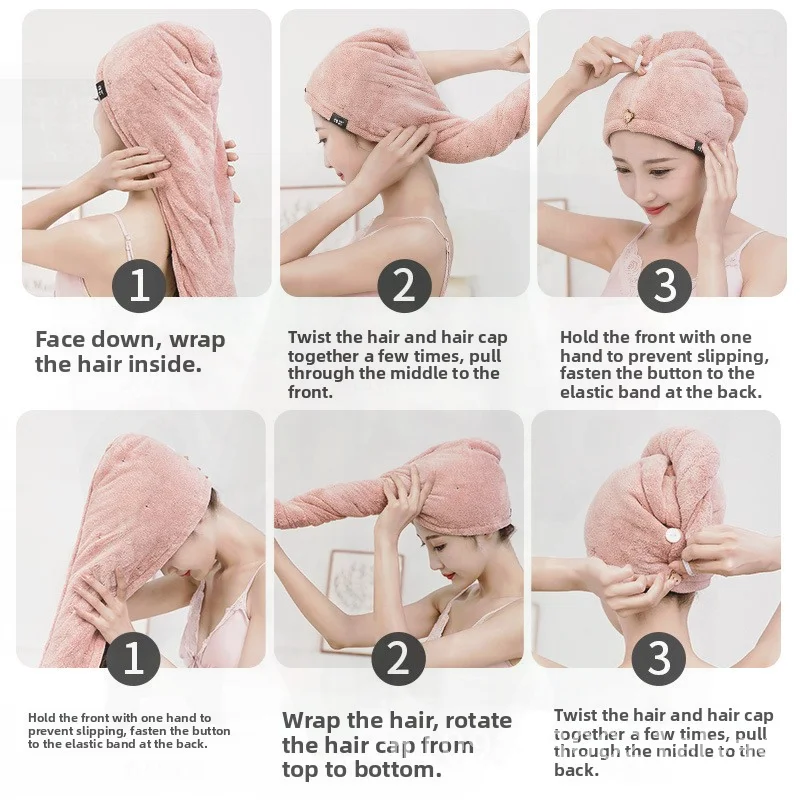 1

Face down, wrap the hair inside.

2

Twist the hair and hair cap together a few times, pull through the middle to the front.

3

Hold the front with one hand to prevent slipping, fasten the button to the elastic band at the back.

1

Hold the front with one hand to prevent slipping, fasten the button to the elastic band at the back.

2

Wrap the hair, rotate the hair cap from top to bottom.

3

Twist the hair and hair cap together a few times, pull through the middle to the back.