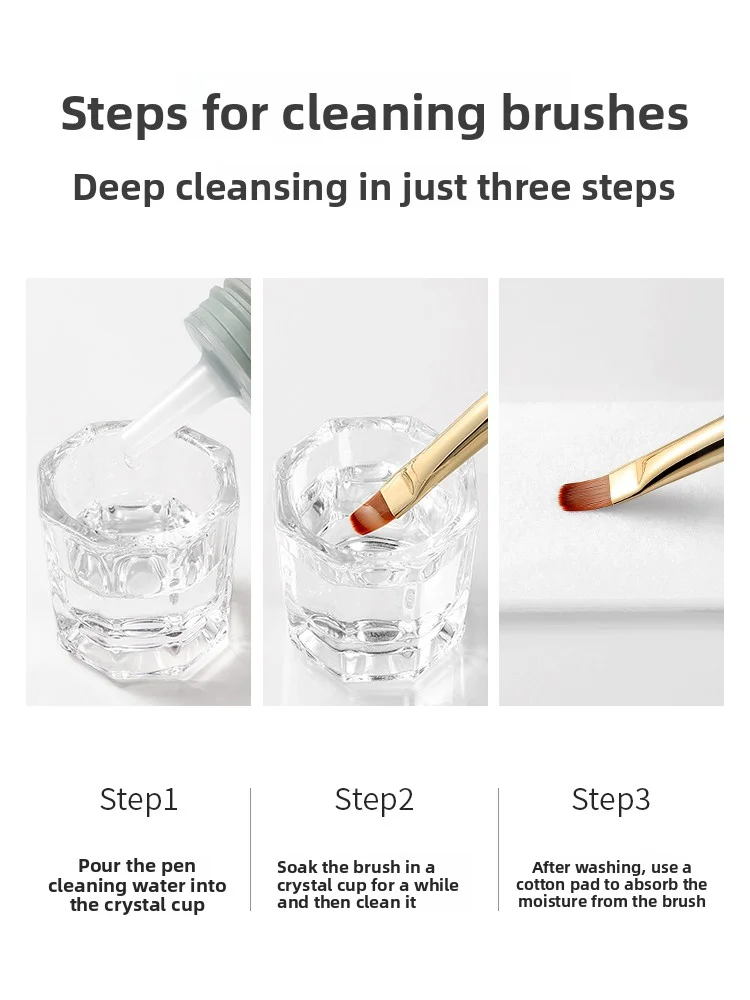 Steps for cleaning brushes

Deep cleansing in just three steps

Step1

Pour the pen cleaning water into the crystal cup

Step2

Soak the brush in a crystal cup for a while and then clean it

Step3

After washing, use a cotton pad to absorb the moisture from the brush