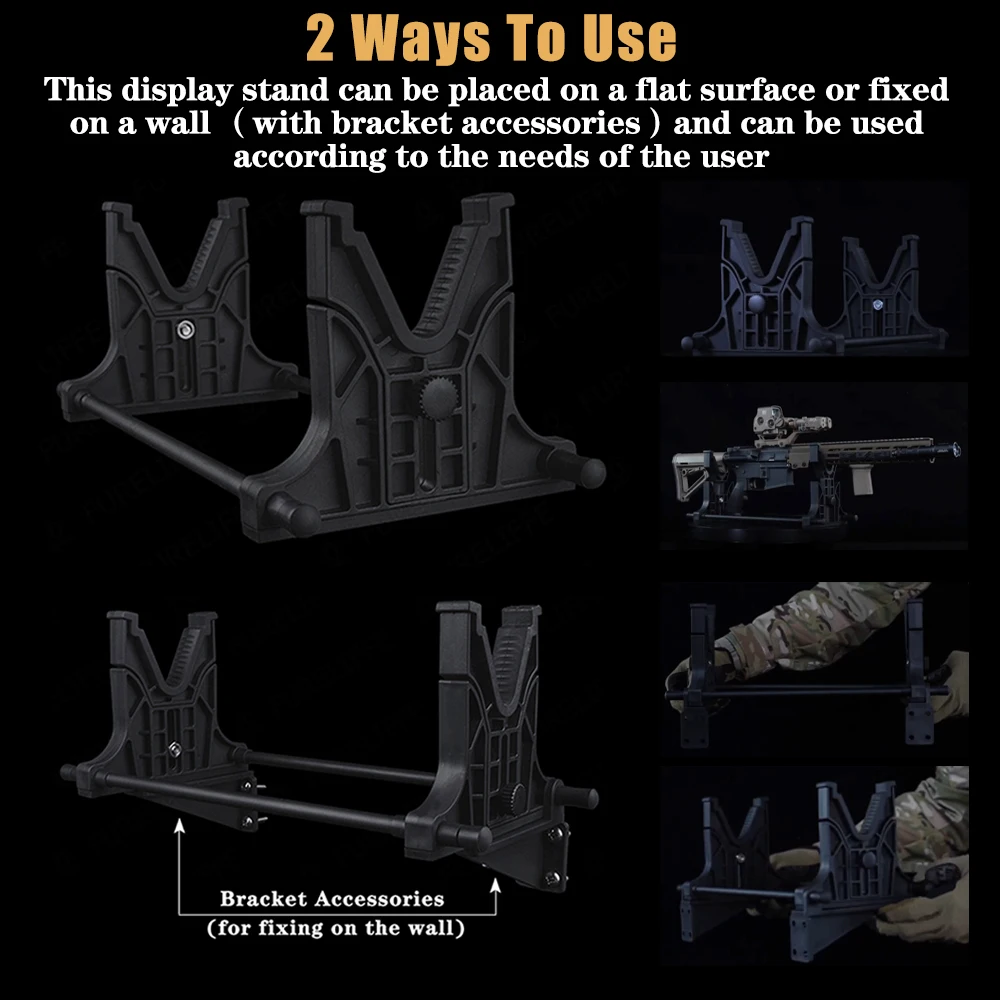 2 Ways To Use

This display stand can be placed on a flat surface or fixed on a wall （with bracket accessories）and can be used according to the needs of the user

Bracket Accessories
(for fixing on the wall)