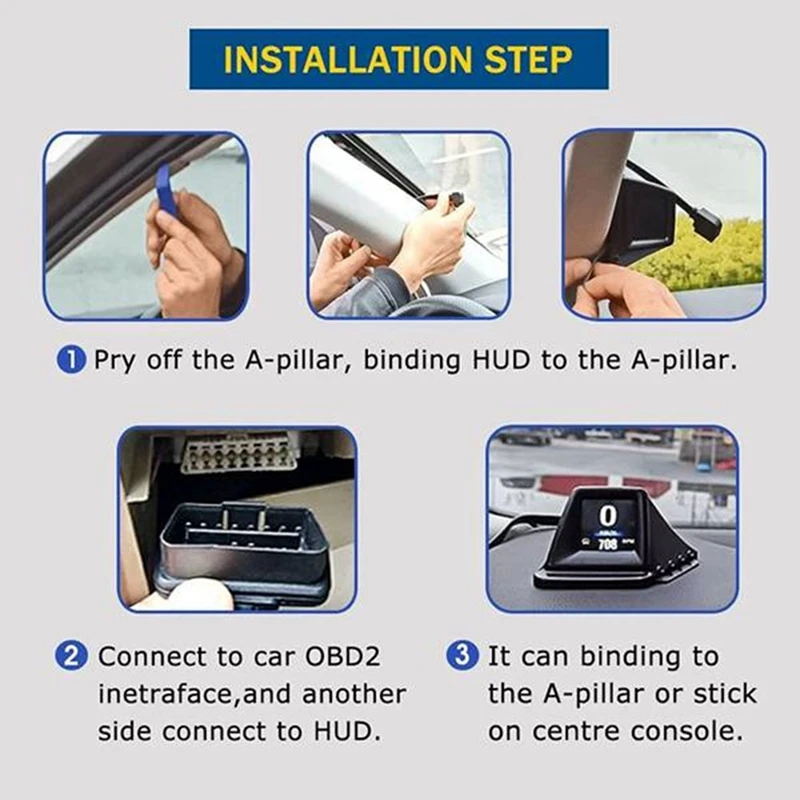 INSTALLATION STEP

1 Pry off the A-pillar, binding HUD to the A-pillar.

0
708

2 Connect to car OBD2 inetraface,and another side connect to HUD.

3 It can binding to the A-pillar or stick on centre console.