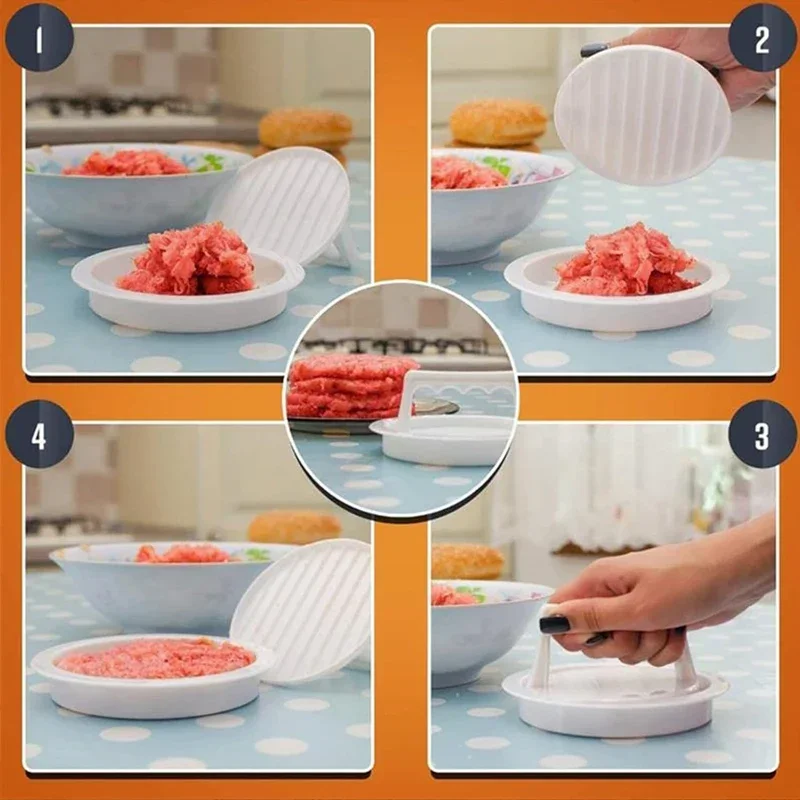 1

2

4

3