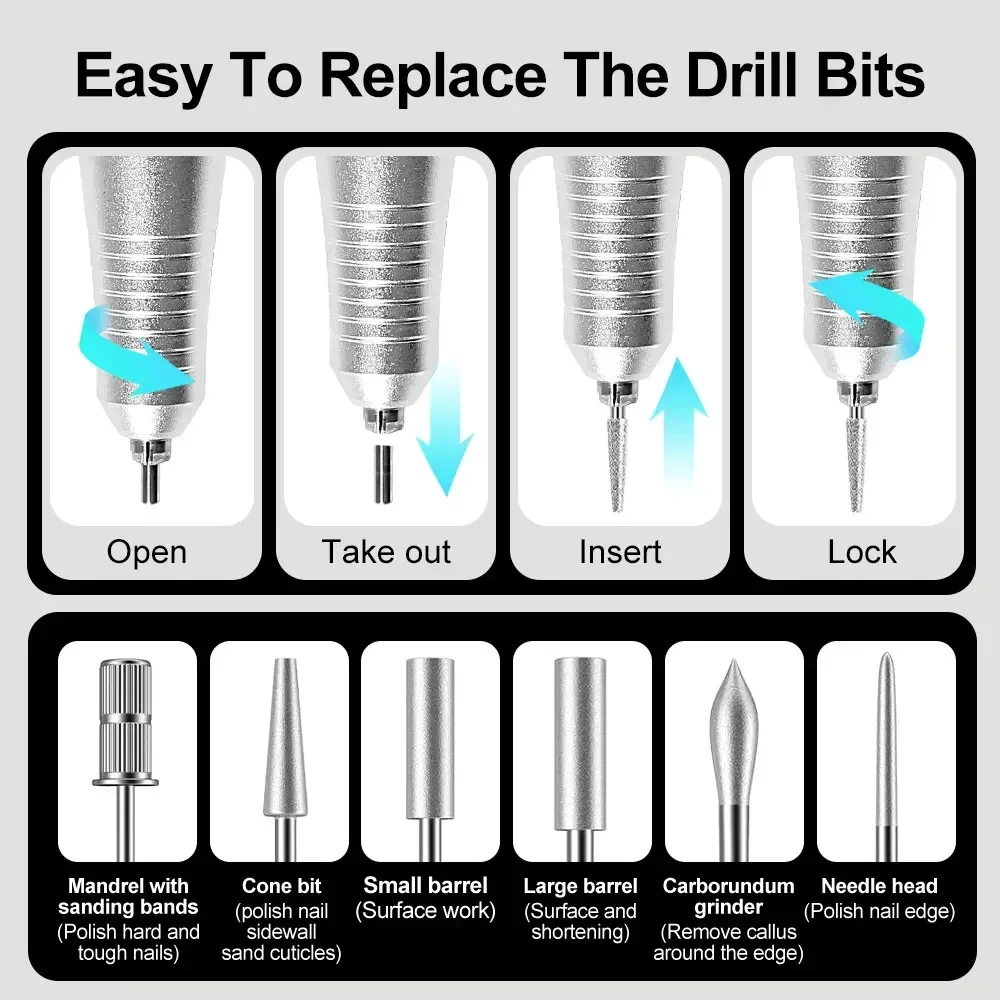 Easy To Replace The Drill Bits

Open

Take out

Insert

Lock

Mandrel with sanding bands (Polish hard and tough nails)

Cone bit (polish nail sidewall sand cuticles)

Small barrel (Surface work)

Large barrel (Surface and shortening)

Carborundum grinder (Remove callus around the edge)

Needle head (Polish nail edge)