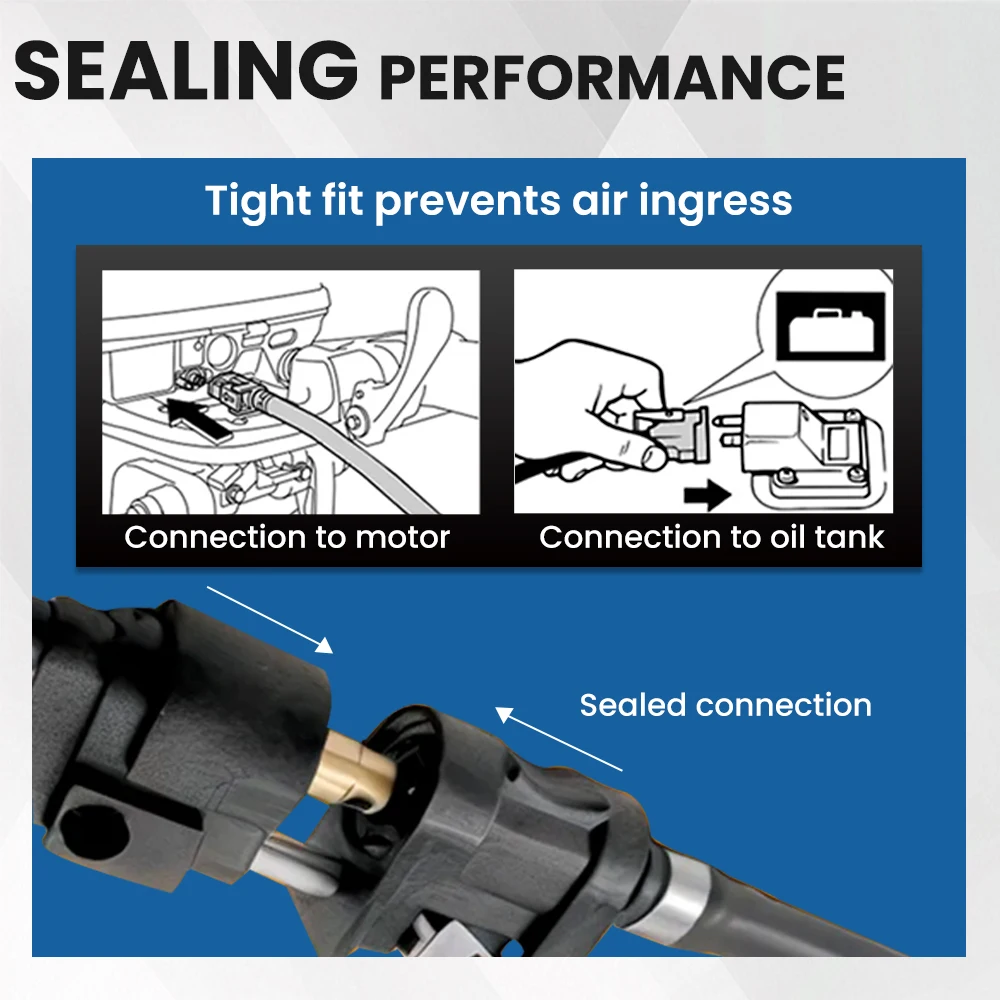 SEALING PERFORMANCE

Tight fit prevents air ingress

Connection to motor

Connection to oil tank

Sealed connection