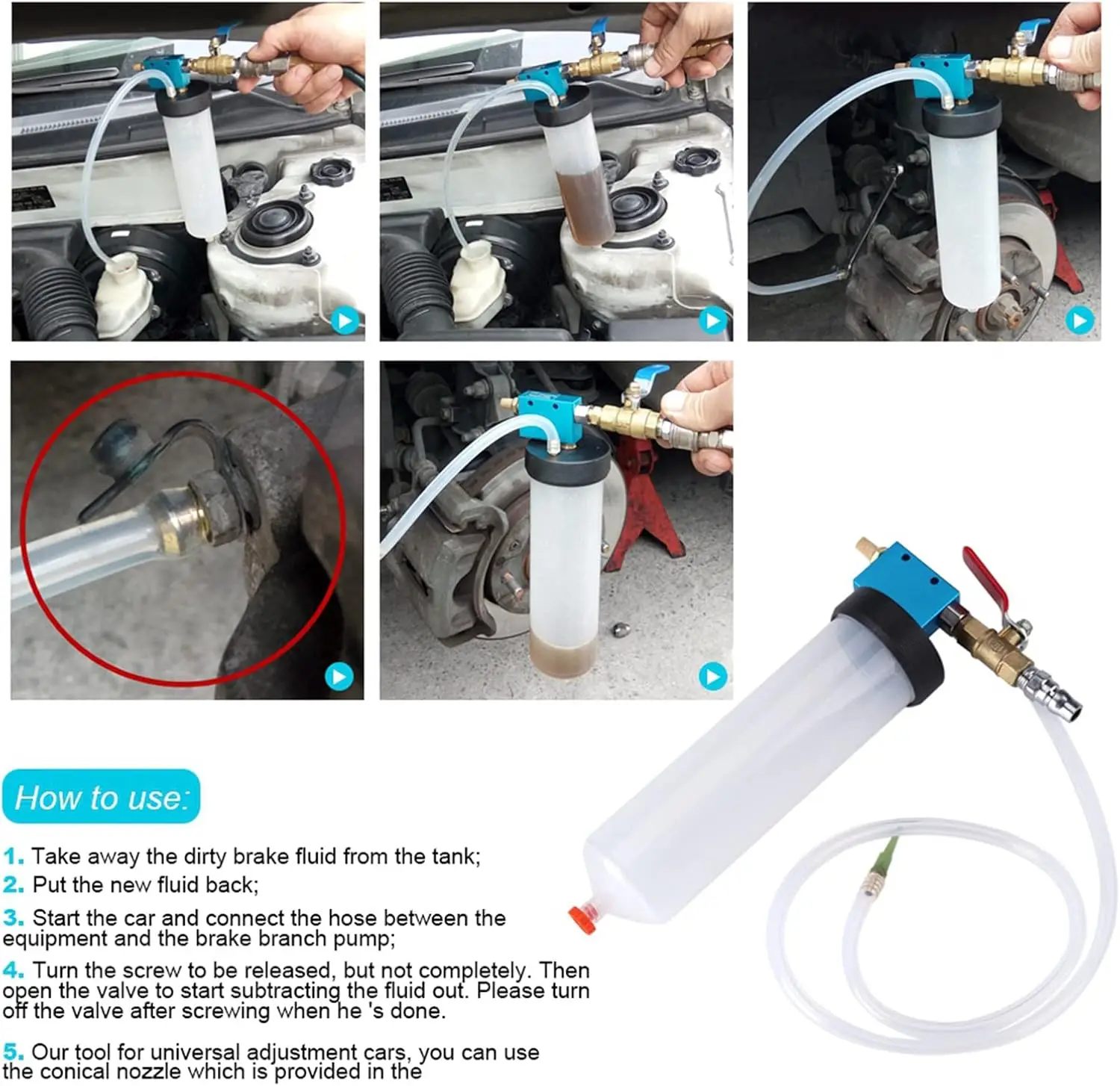 How to use:

1. Take away the dirty brake fluid from the tank;

2. Put the new fluid back;

3. Start the car and connect the hose between the equipment and the brake branch pump;

4. Turn the screw to be released, but not completely. Then open the valve to start subtracting the fluid out. Please turn off the valve after screwing when he 's done.

5. Our tool for universal adjustment cars, you can use the conical nozzle which is provided in the