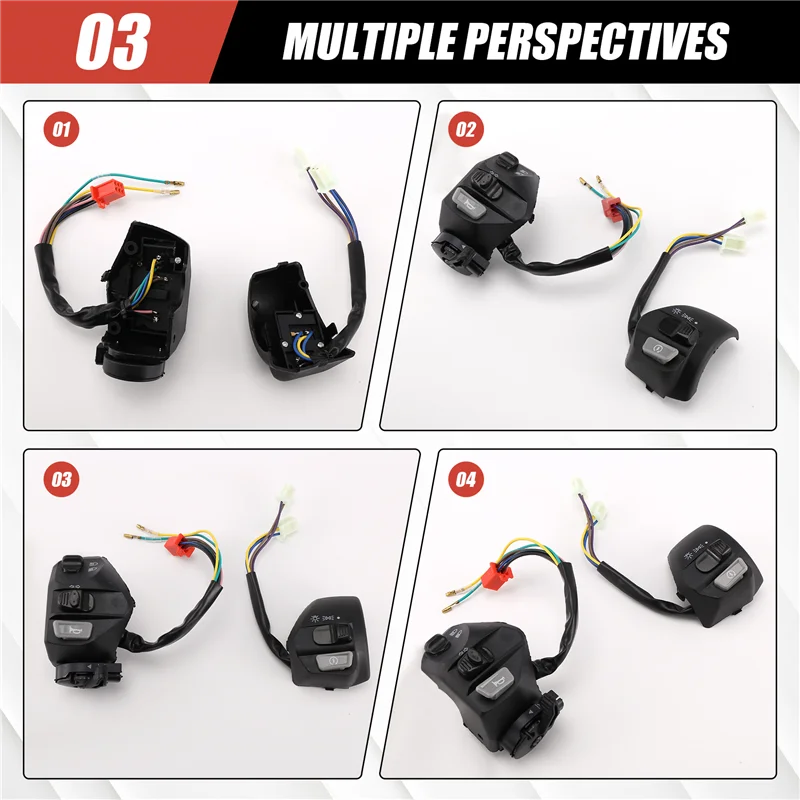 03 MULTIPLE PERSPECTIVES

01

02

03

04