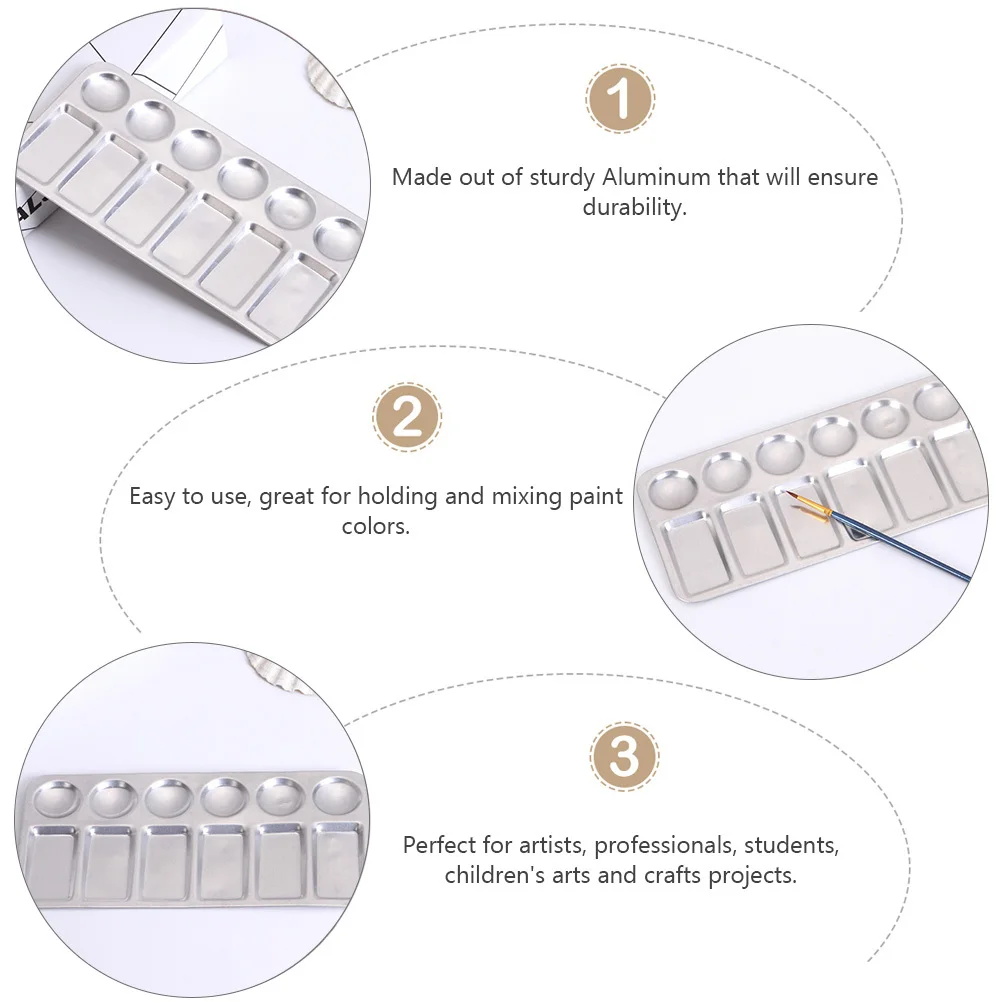 1

Made out of sturdy Aluminum that will ensure durability.

2

Easy to use, great for holding and mixing paint colors.

3

Perfect for artists, professionals, students, children's arts and crafts projects.