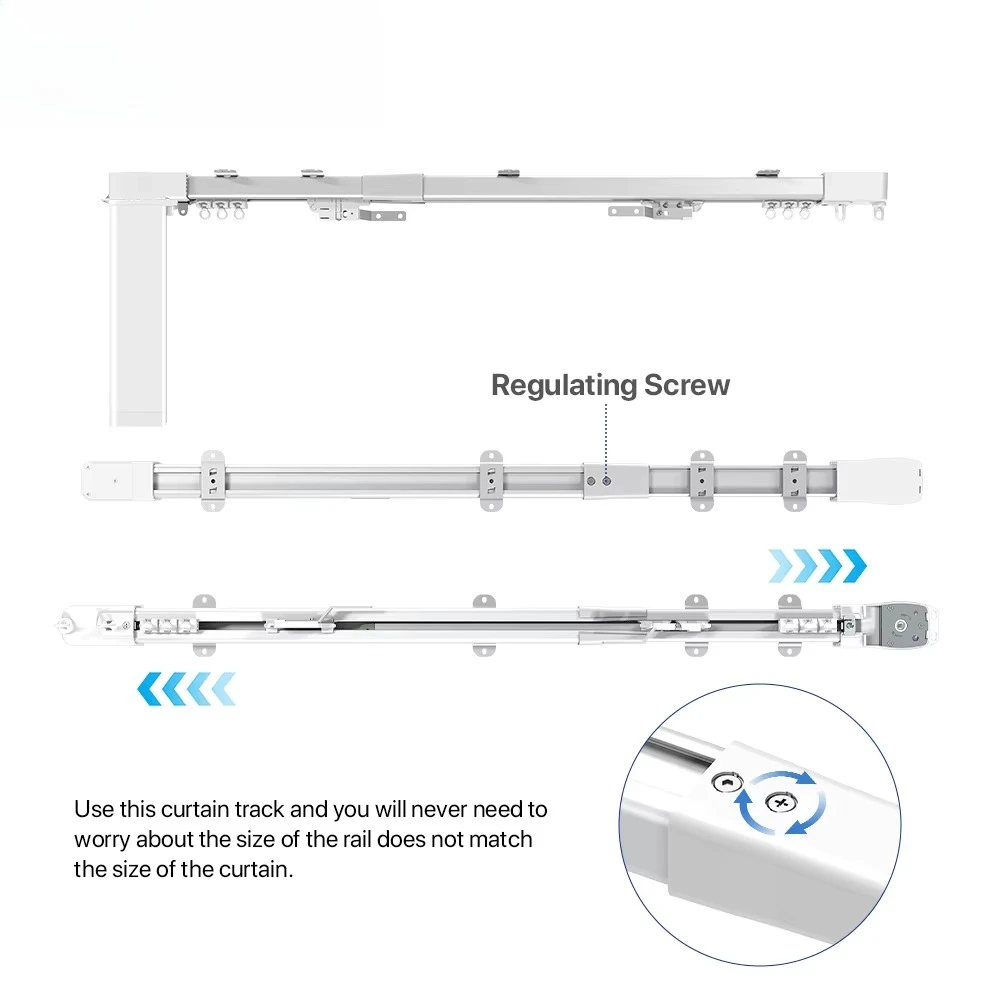 Regulating Screw

Use this curtain track and you will never need to worry about the size of the rail does not match the size of the curtain.