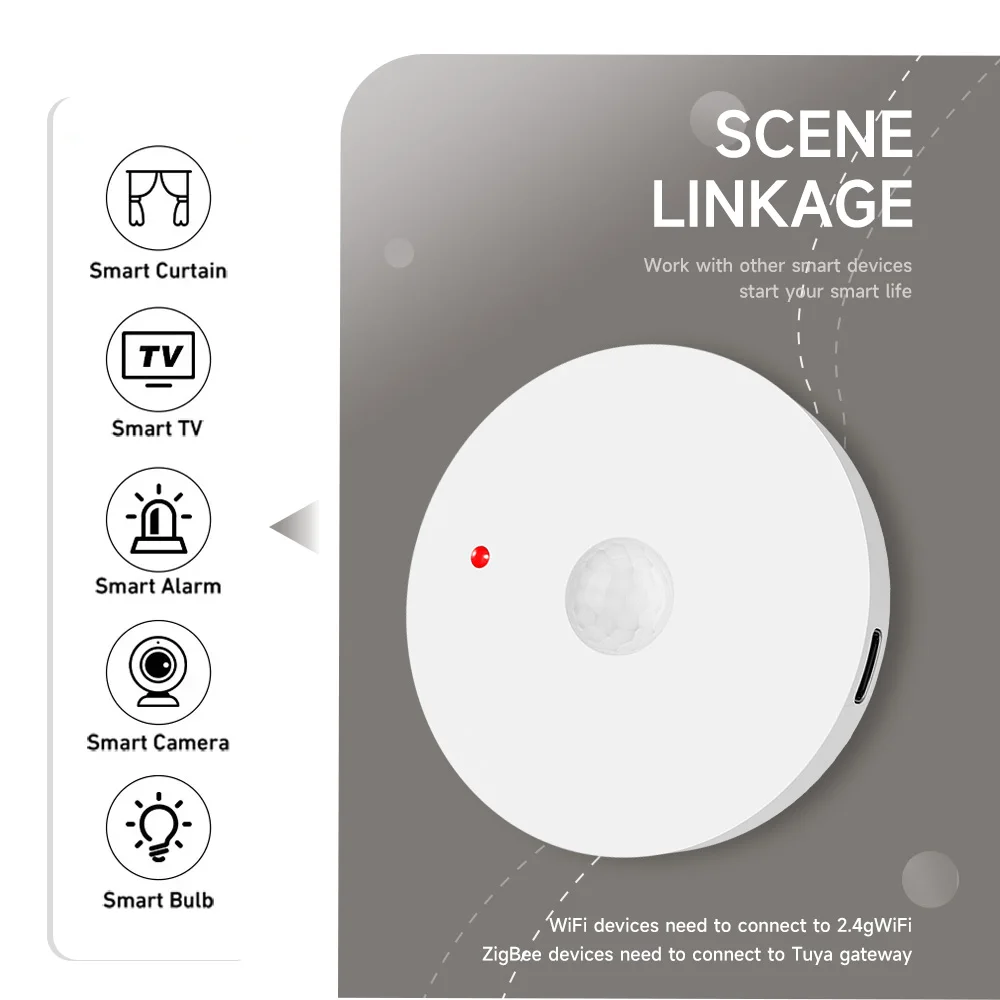 Smart Curtain

TV

Smart TV

Smart Alarm

Smart Camera

Smart Bulb

SCENE LINKAGE

Work with other smart devices start your smart life

WiFi devices need to connect to 2.4gWiFi
ZigBee devices need to connect to Tuya gateway