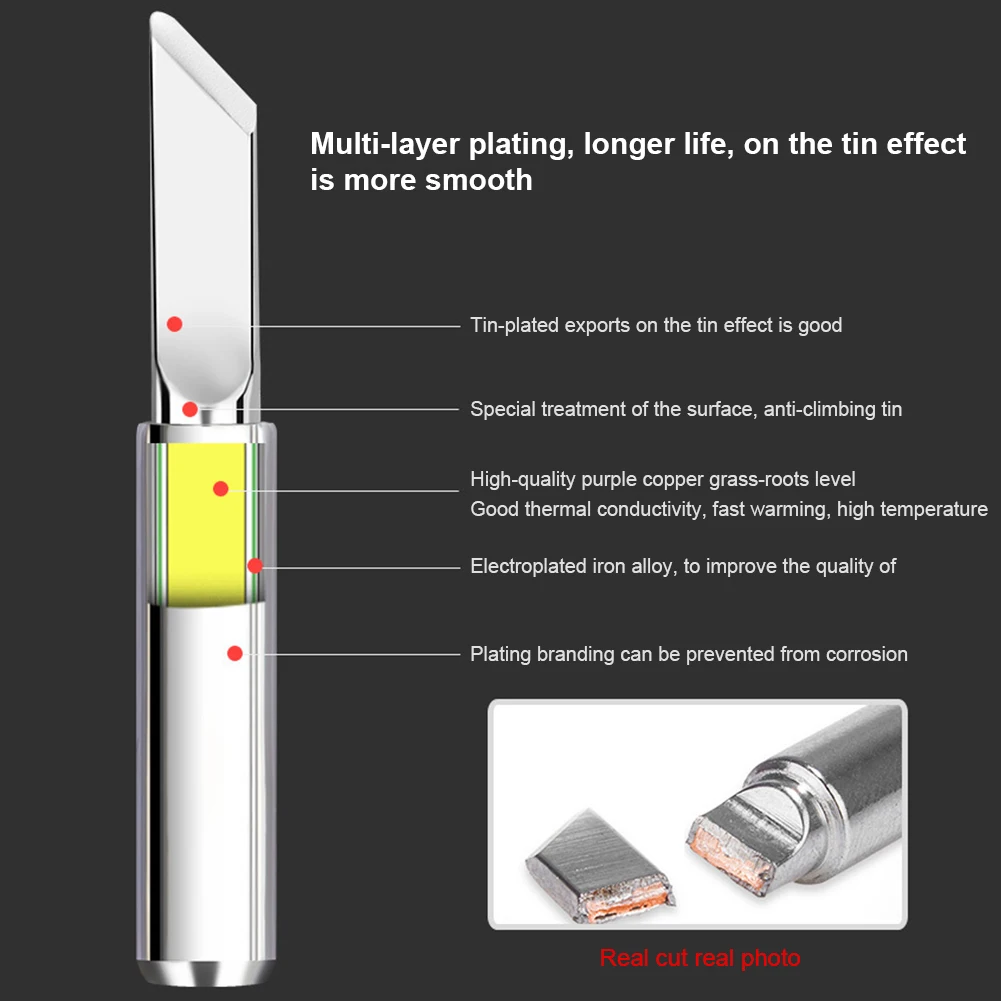 Multi-layer plating, longer life, on the tin effect is more smooth

Tin-plated exports on the tin effect is good

Special treatment of the surface, anti-climbing tin

High-quality purple copper grass-roots level
Good thermal conductivity, fast warming, high temperature

Electroplated iron alloy, to improve the quality of

Plating branding can be prevented from corrosion

Real cut real photo