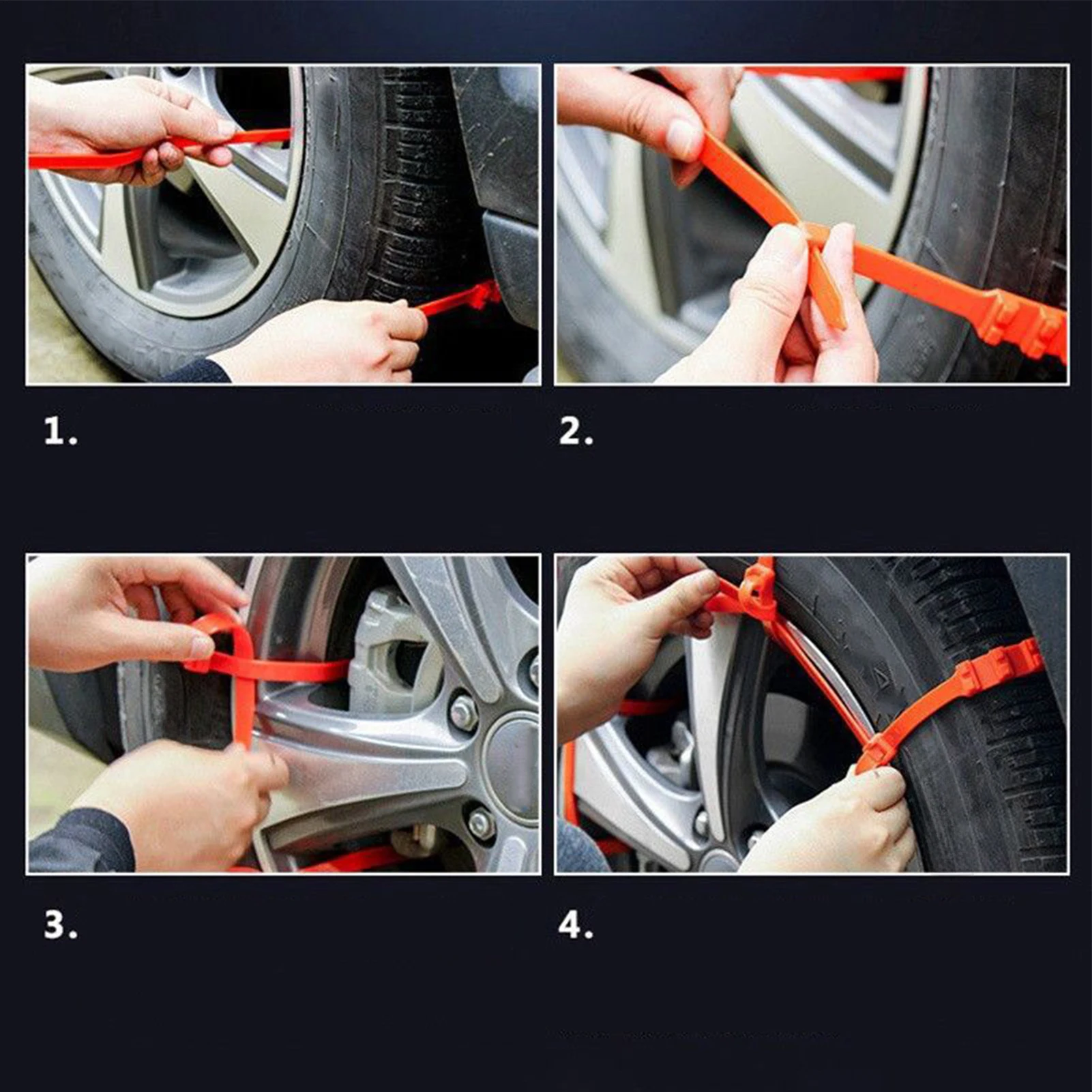 1.

2.

3.

4.