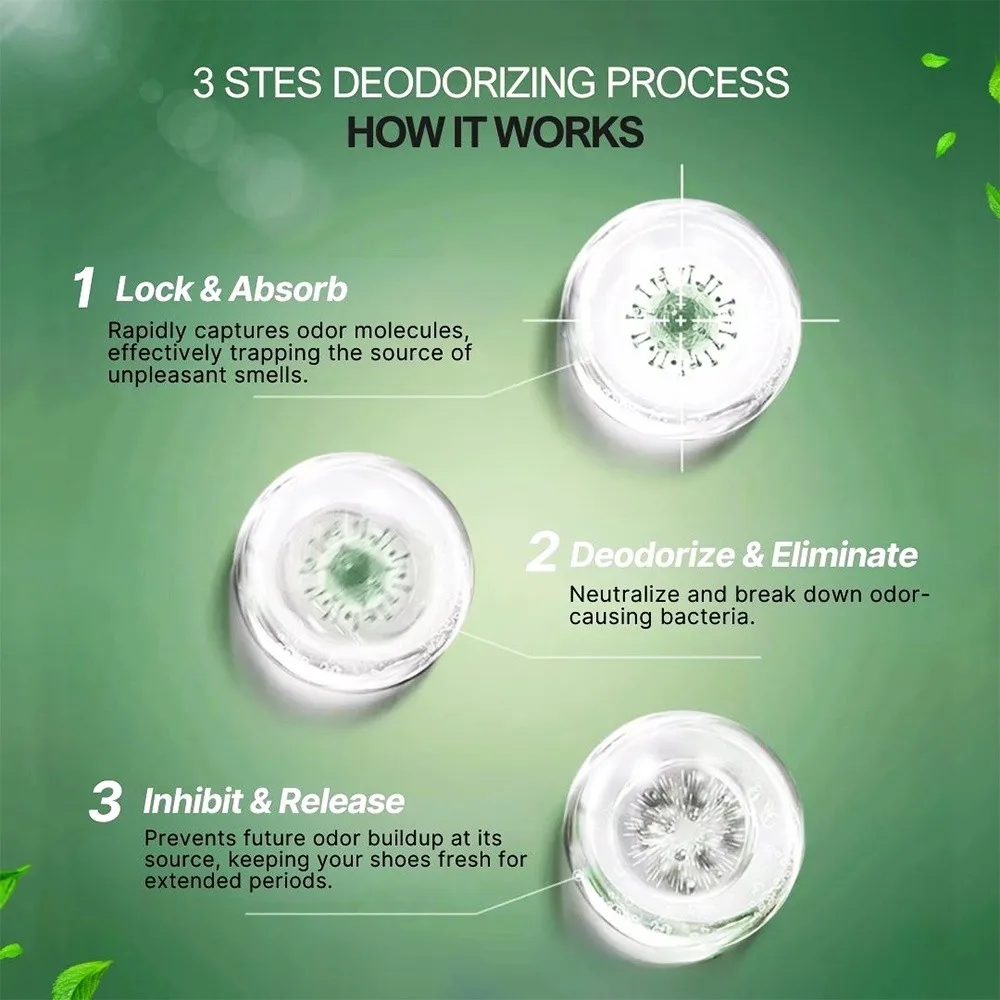 3 STES DEODORIZING PROCESS
HOW IT WORKS

1 Lock & Absorb
Rapidly captures odor molecules, effectively trapping the source of unpleasant smells.

2 Deodorize & Eliminate
Neutralize and break down odor-causing bacteria.

3 Inhibit & Release
Prevents future odor buildup at its source, keeping your shoes fresh for extended periods.