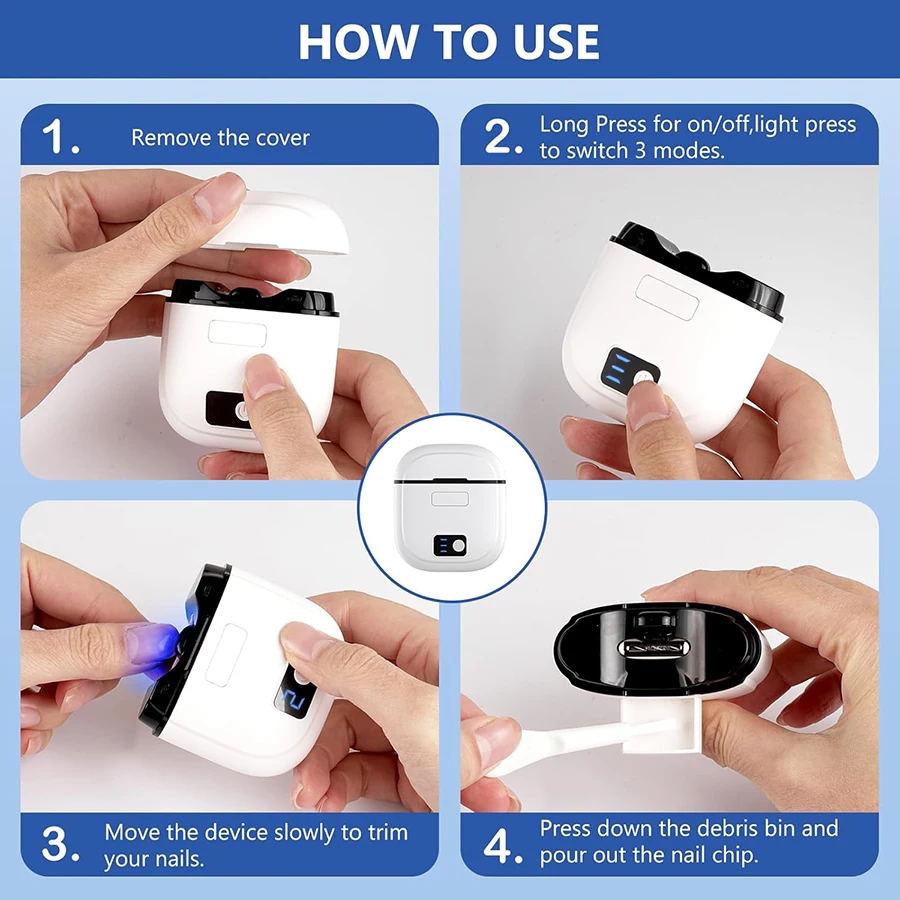 HOW TO USE

1. Remove the cover

2. Long Press for on/off,light press to switch 3 modes.

3. Move the device slowly to trim your nails.

4. Press down the debris bin and pour out the nail chip.