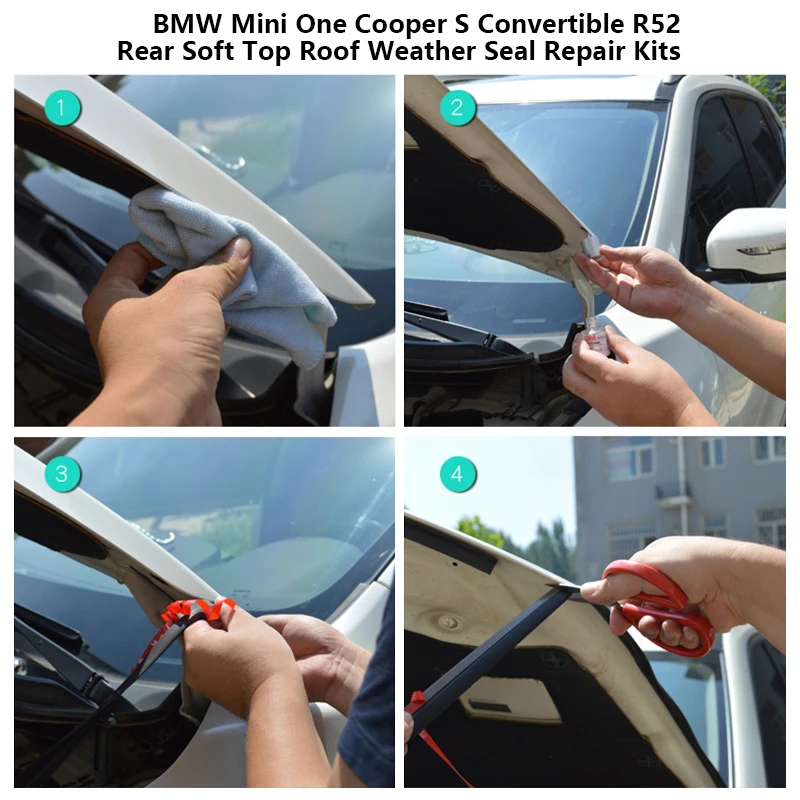 BMW Mini One Cooper S Convertible R52
Rear Soft Top Roof Weather Seal Repair Kits

1

2

3

4