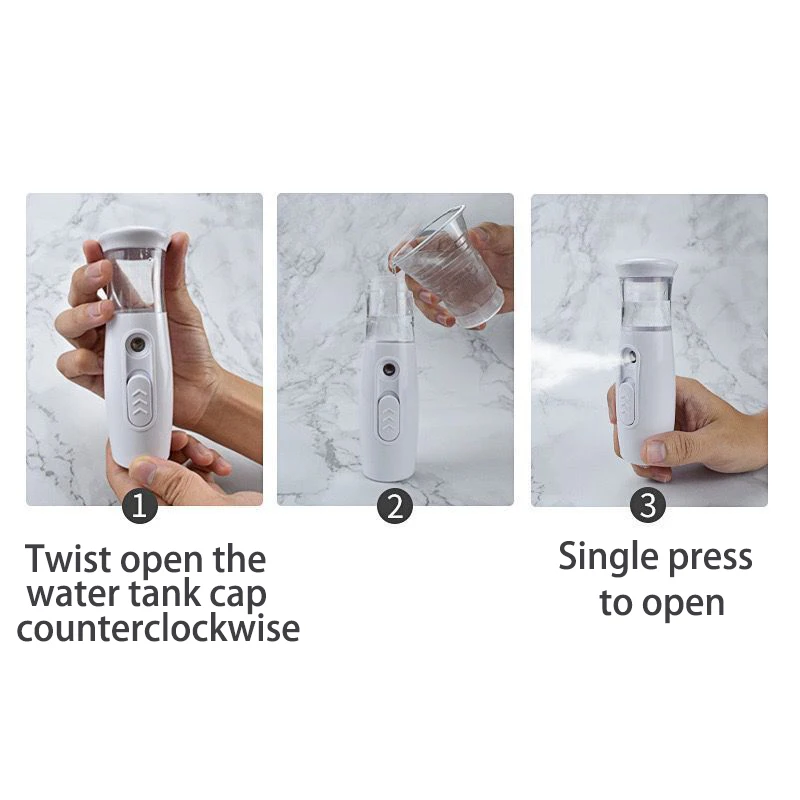 1

Twist open the water tank cap counterclockwise

2

3

Single press to open