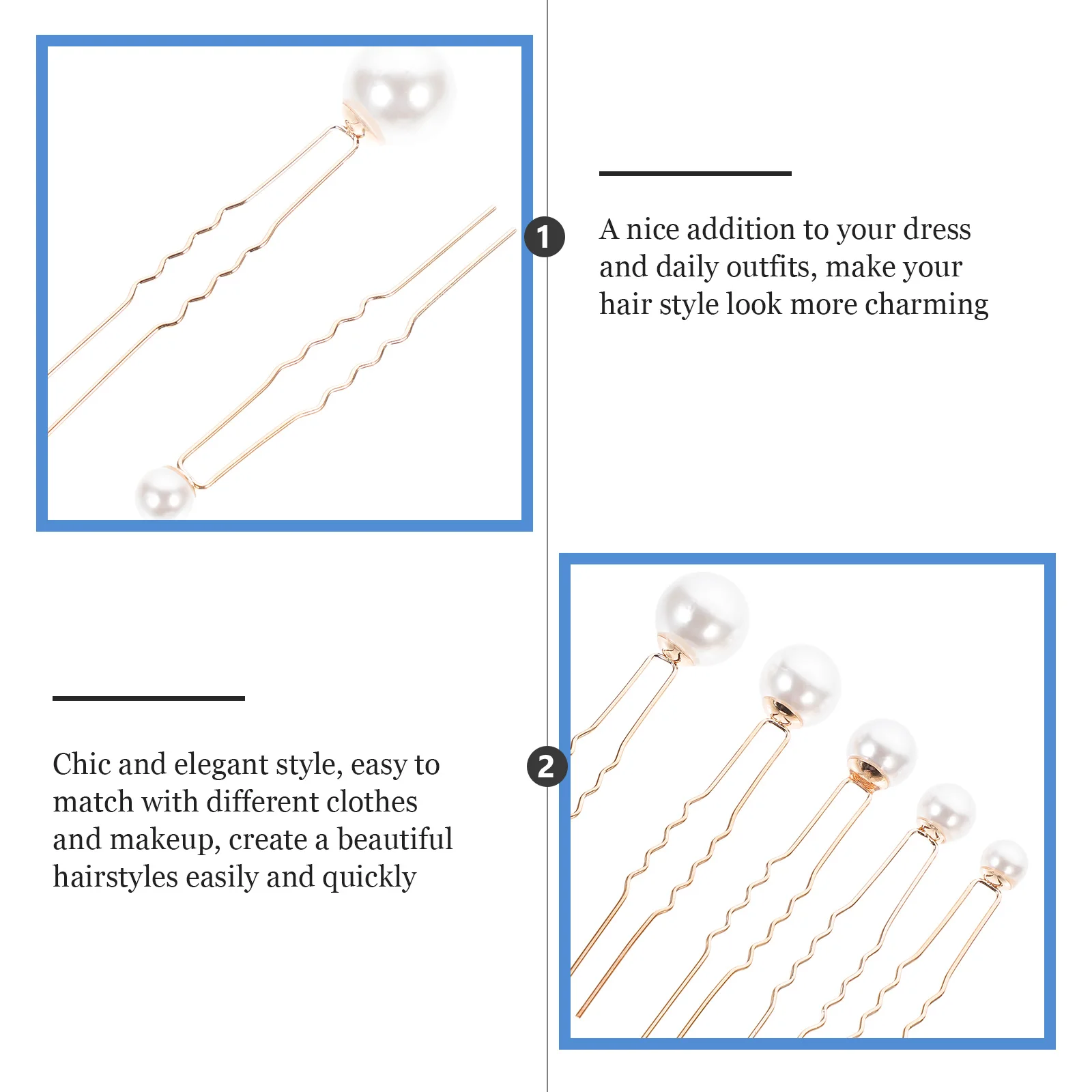 1

A nice addition to your dress and daily outfits, make your hair style look more charming

2

Chic and elegant style, easy to match with different clothes and makeup, create a beautiful hairstyles easily and quickly