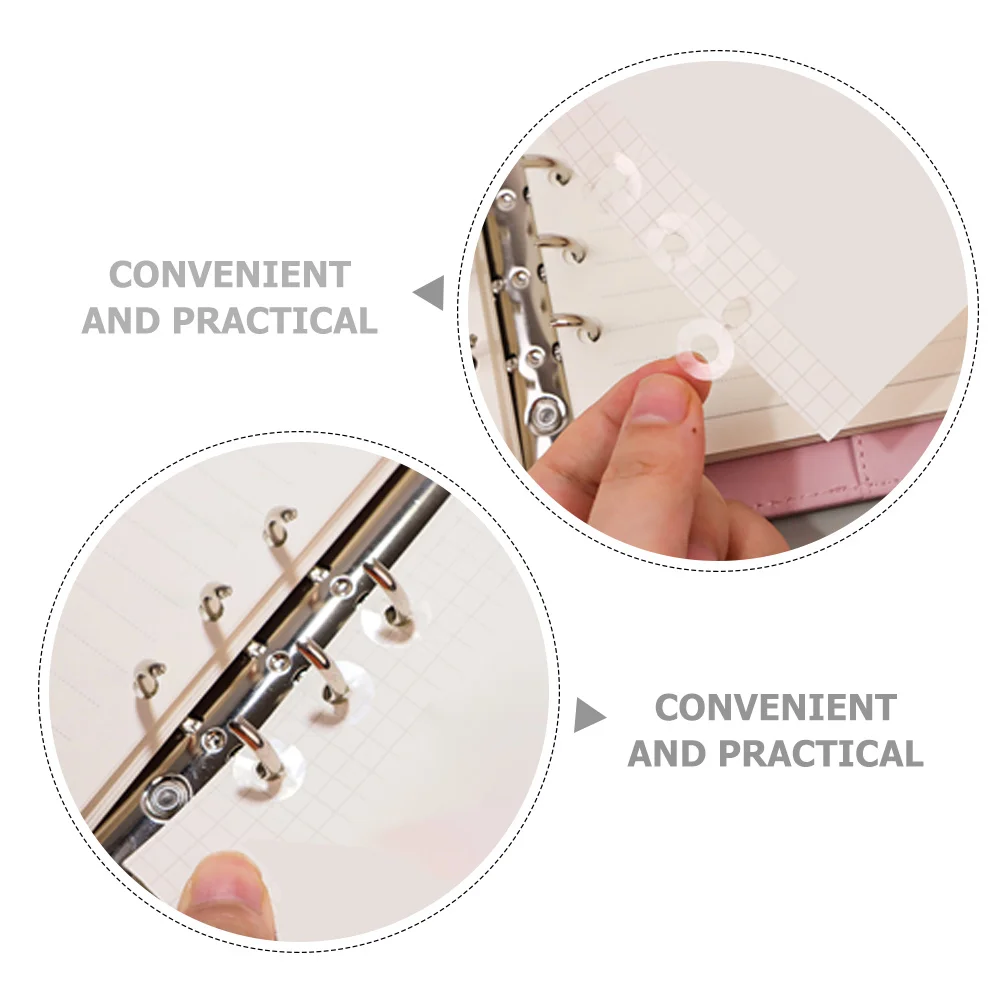 CONVENIENT AND PRACTICAL

CONVENIENT AND PRACTICAL