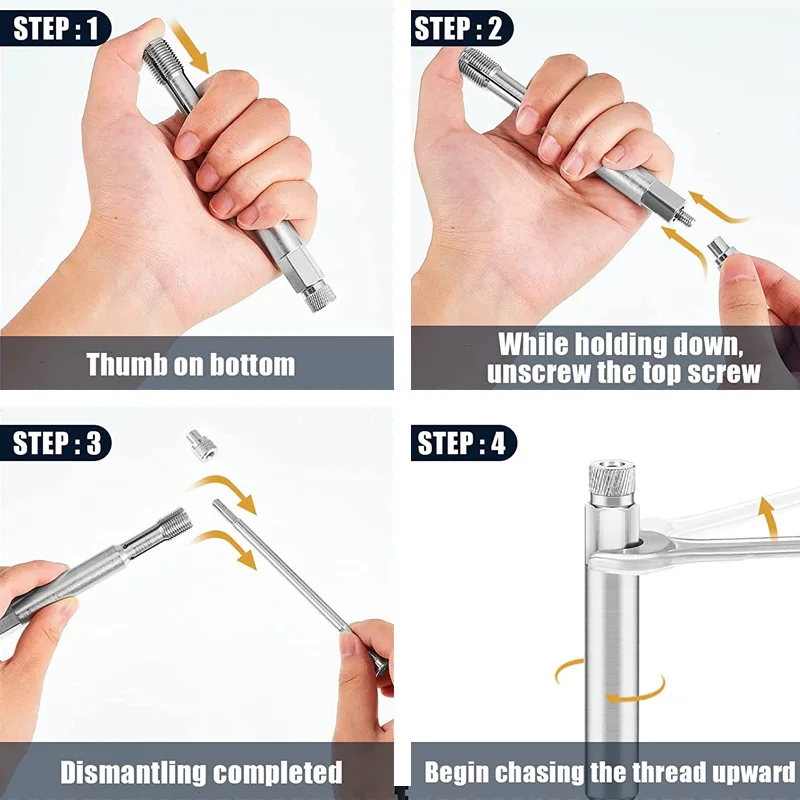 STEP : 1

Thumb on bottom

STEP : 2

While holding down, unscrew the top screw

STEP : 3

Dismantling completed

STEP : 4

Begin chasing the thread upward