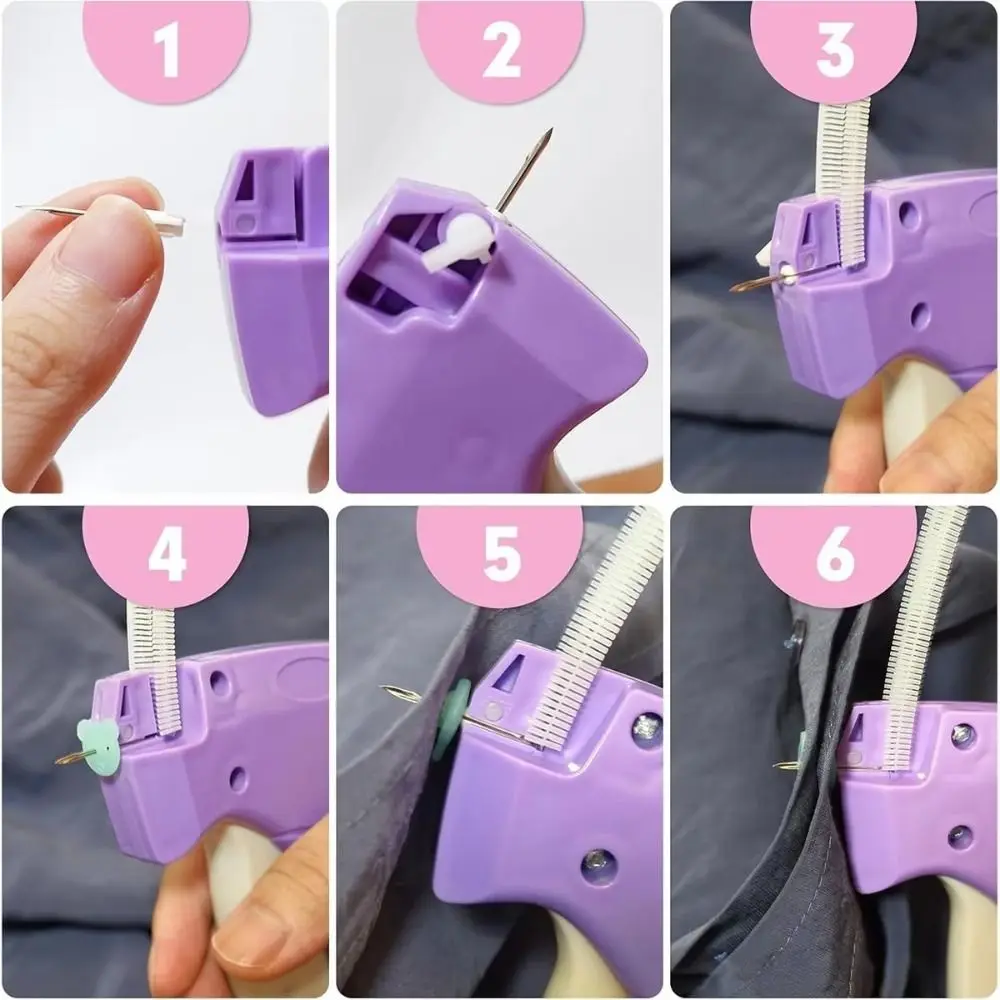 1

2

3

4

5

6