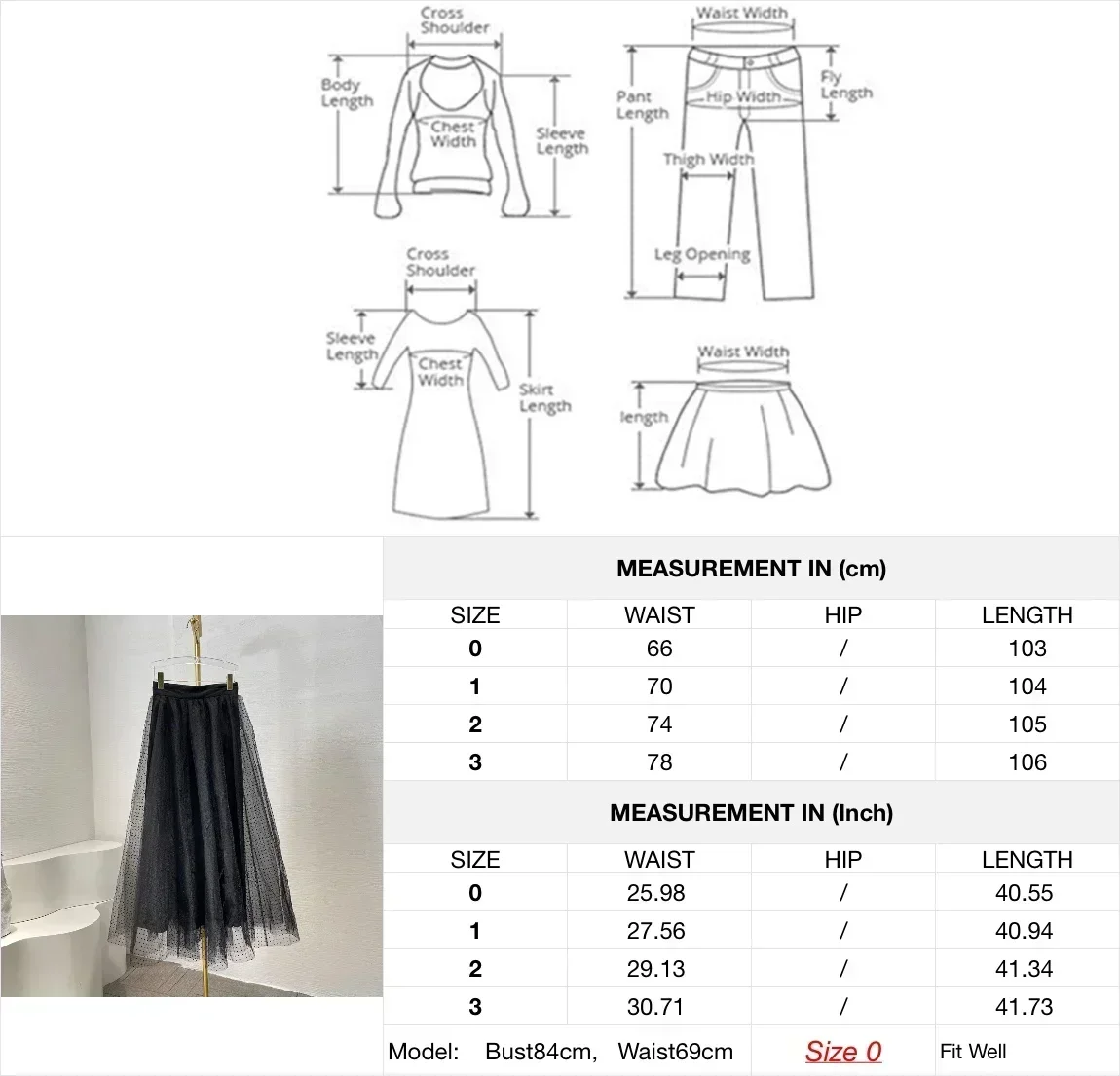 Cross Shoulder
Body Length
Chest Width
Sleeve Length

Waist Width
Pant Length
Hip Width
Fly Length
Thigh Width
Leg Opening

Cross Shoulder
Sleeve Length
Chest Width
Skirt Length

Waist Width
length

MEASUREMENT IN (cm)

| SIZE | WAIST | HIP | LENGTH |
|---|---|---|---|
| 0 | 66 | / | 103 |
| 1 | 70 | / | 104 |
| 2 | 74 | / | 105 |
| 3 | 78 | / | 106 |

MEASUREMENT IN (Inch)

| SIZE | WAIST | HIP | LENGTH |
|---|---|---|---|
| 0 | 25.98 | / | 40.55 |
| 1 | 27.56 | / | 40.94 |
| 2 | 29.13 | / | 41.34 |
| 3 | 30.71 | / | 41.73 |

Model: Bust84cm, Waist69cm Size 0 Fit Well