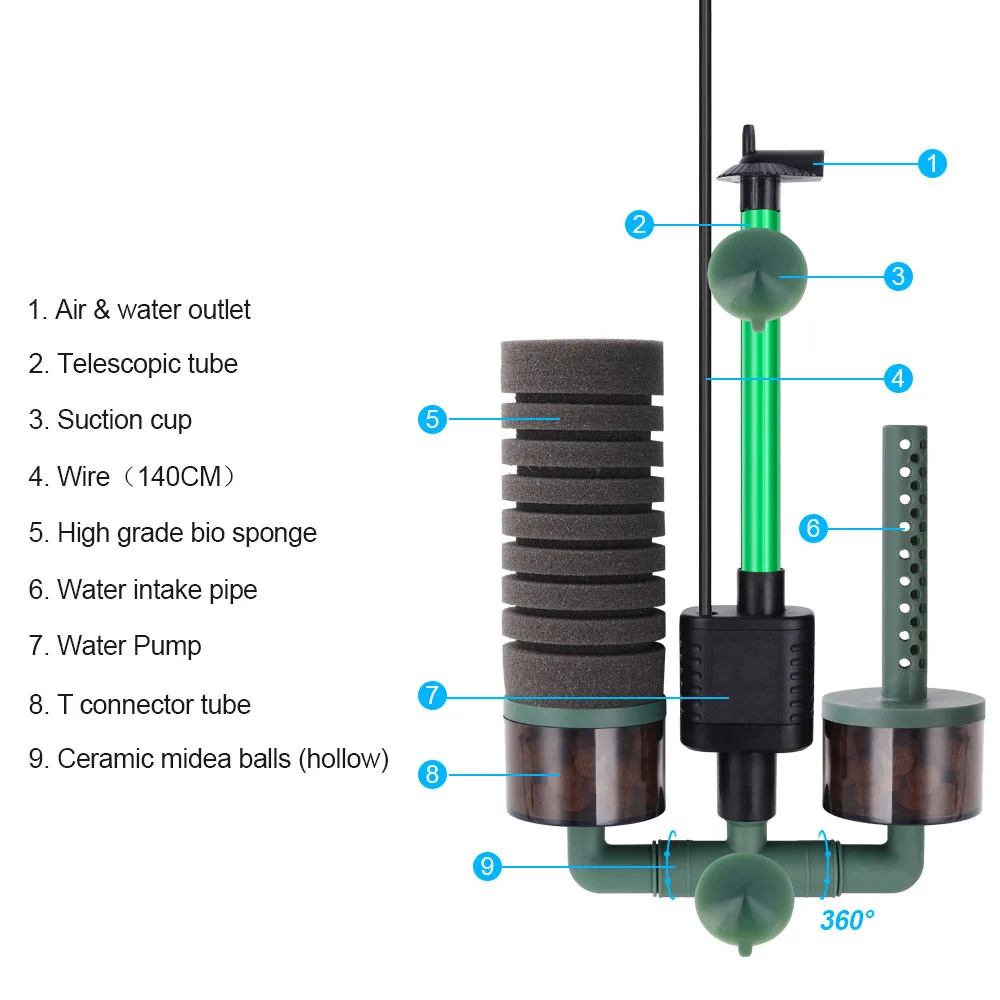 1. Air & water outlet

2. Telescopic tube

3. Suction cup

4. Wire（140CM）

5. High grade bio sponge

6. Water intake pipe

7. Water Pump

8. T connector tube

9. Ceramic midea balls (hollow)

1

2

3

4

5

6

7

8

9

360°