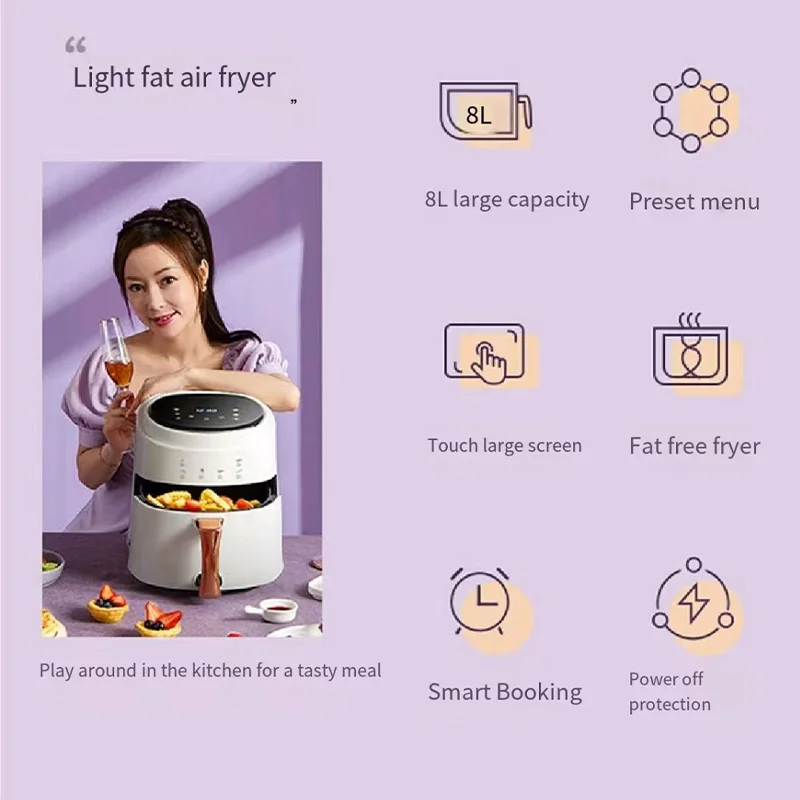 “
Light fat air fryer
”

Play around in the kitchen for a tasty meal

8L

8L large capacity

Preset menu

Touch large screen

Fat free fryer

Smart Booking

Power off protection