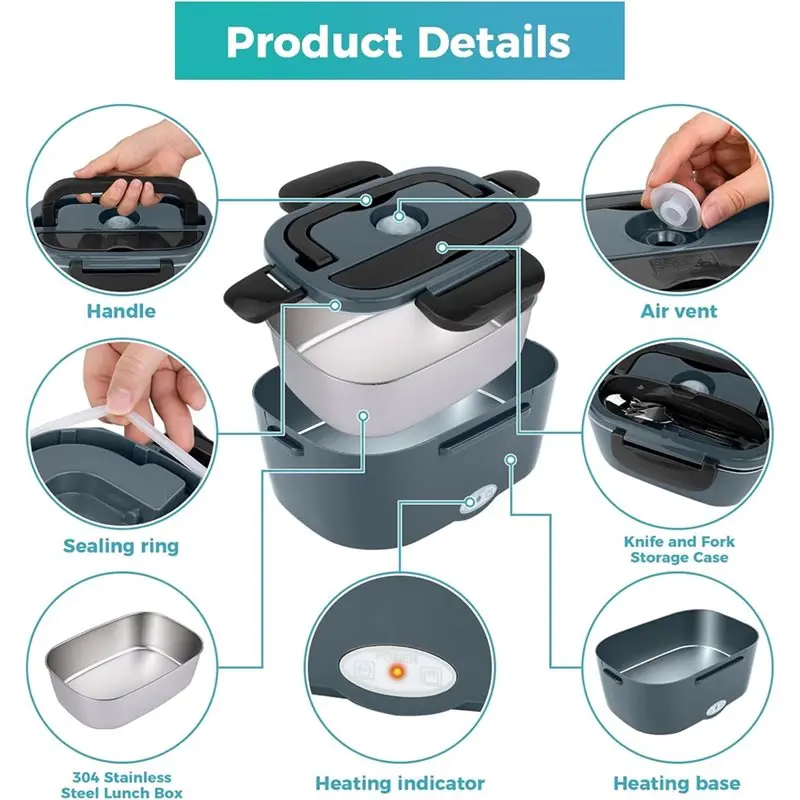 Product Details

Handle

Air vent

Sealing ring

Knife and Fork Storage Case

POWER

304 Stainless Steel Lunch Box

Heating indicator

Heating base