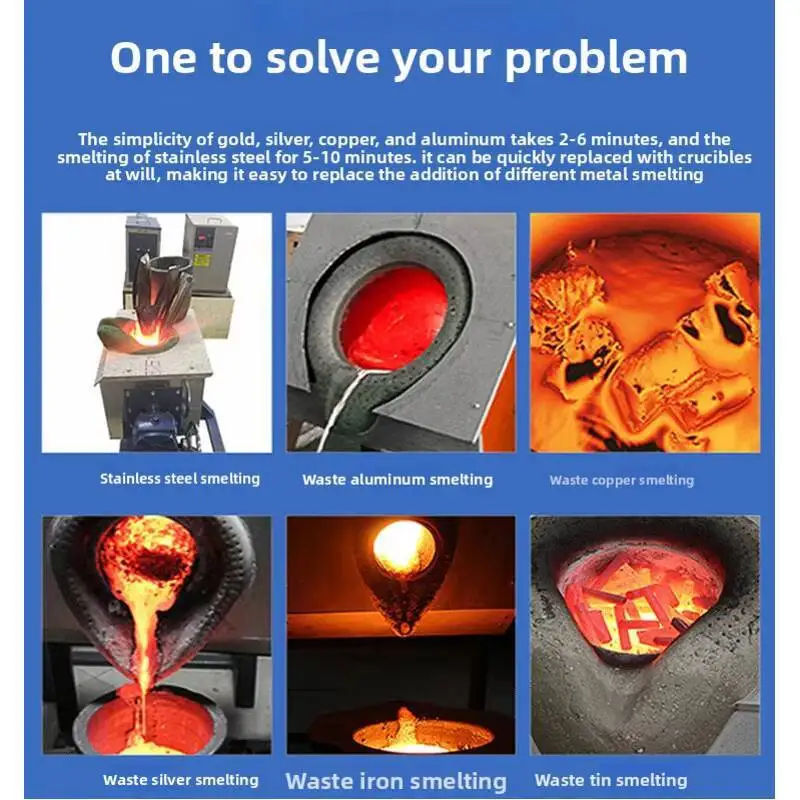 One to solve your problem

The simplicity of gold, silver, copper, and aluminum takes 2-6 minutes, and the smelting of stainless steel for 5-10 minutes. it can be quickly replaced with crucibles at will, making it easy to replace the addition of different metal smelting

Stainless steel smelting

Waste aluminum smelting

Waste copper smelting

Waste silver smelting

Waste iron smelting

Waste tin smelting