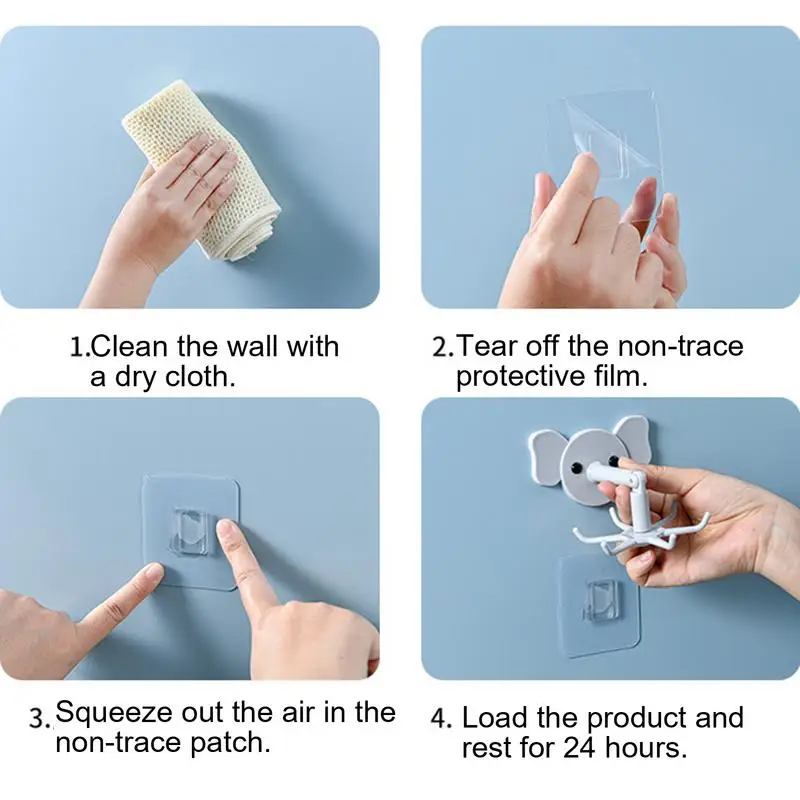 1.Clean the wall with a dry cloth.

2.Tear off the non-trace protective film.

3.Squeeze out the air in the non-trace patch.

4. Load the product and rest for 24 hours.