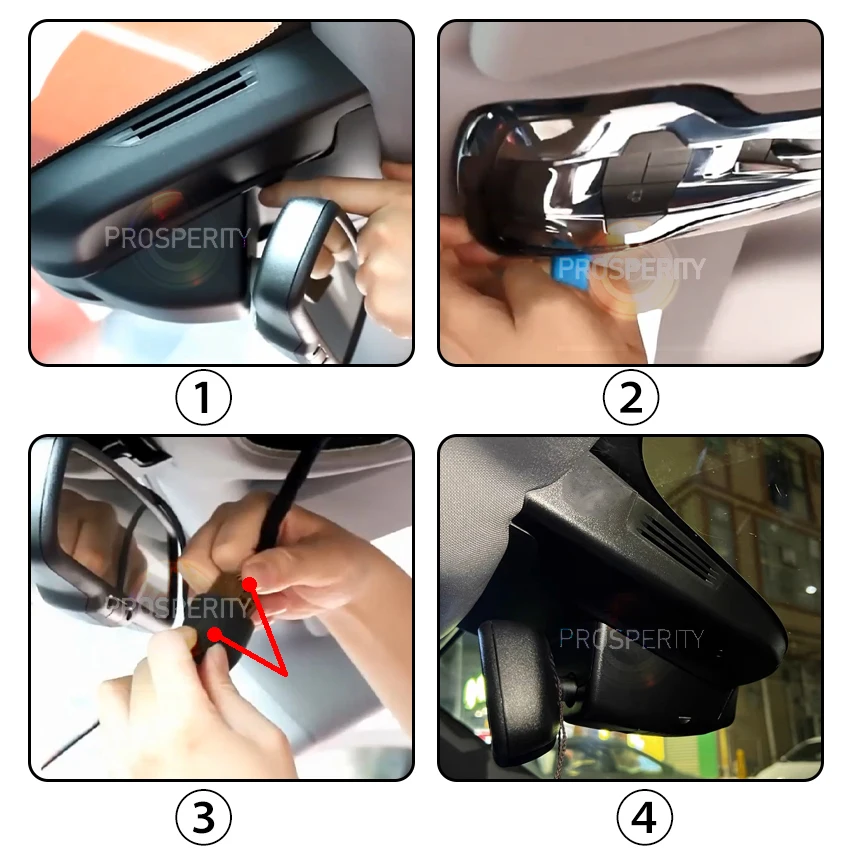 PROSPERITY

1

PROSPERITY

2

PROSPERITY

3

PROSPERITY

4