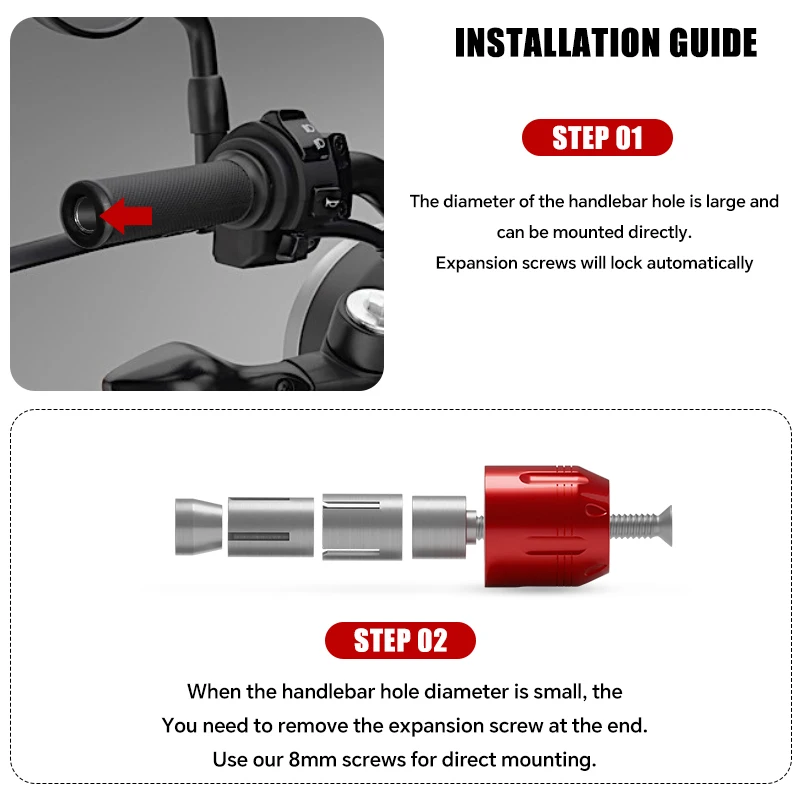 INSTALLATION GUIDE

STEP 01

The diameter of the handlebar hole is large and can be mounted directly.
Expansion screws will lock automatically

STEP 02

When the handlebar hole diameter is small, the
You need to remove the expansion screw at the end.
Use our 8mm screws for direct mounting.