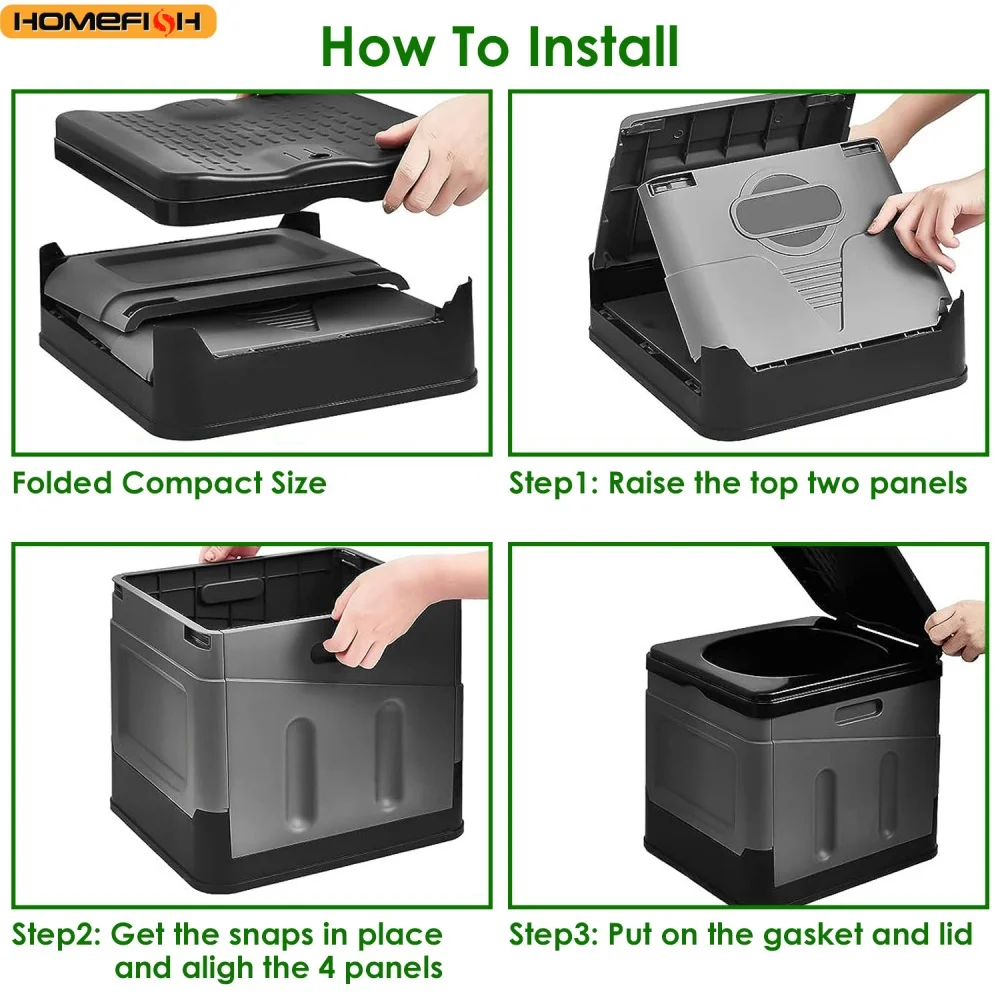 HOMEFISH

How To Install

Folded Compact Size

Step1: Raise the top two panels

Step2: Get the snaps in place and aligh the 4 panels

Step3: Put on the gasket and lid