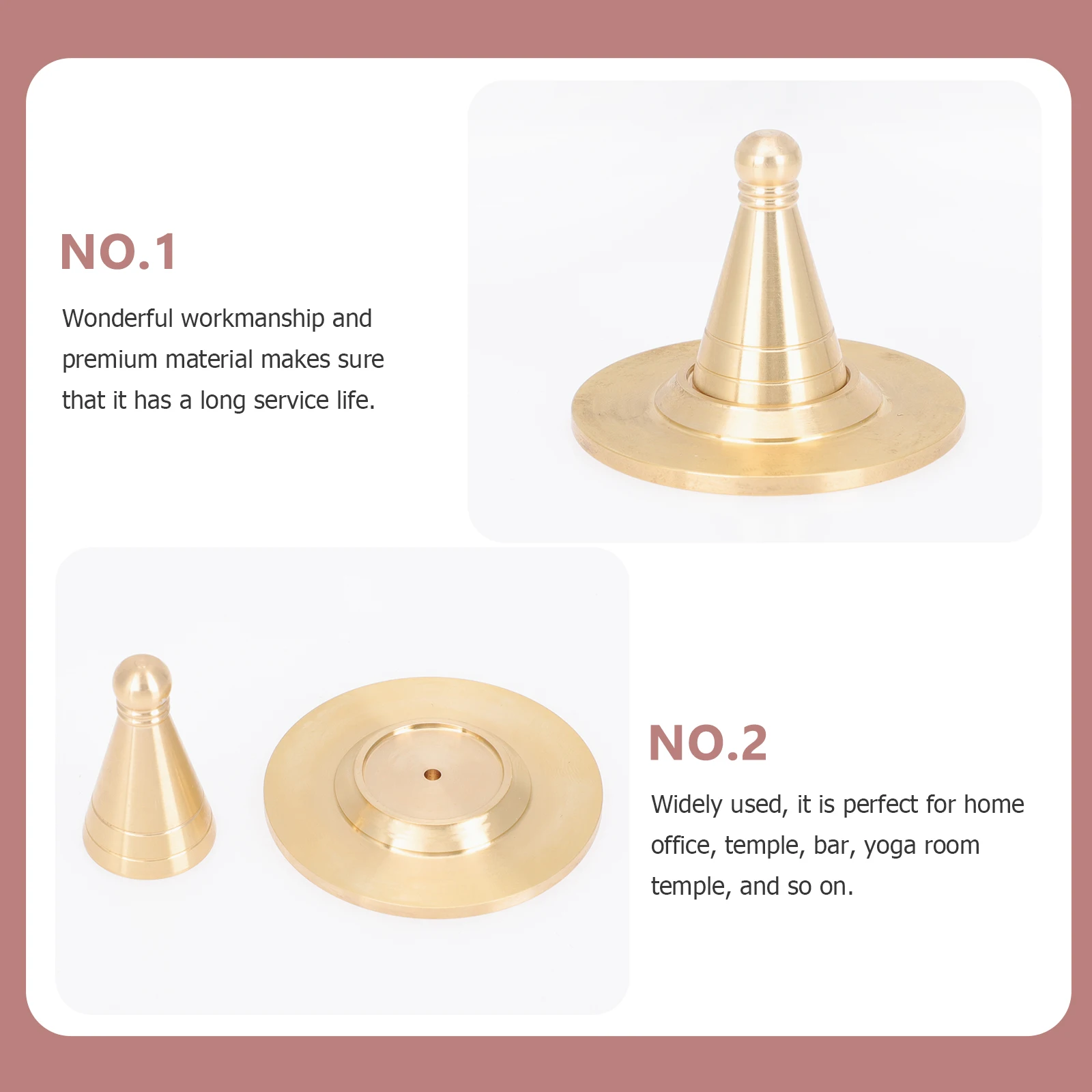 NO.1

Wonderful workmanship and premium material makes sure that it has a long service life.

NO.2

Widely used, it is perfect for home office, temple, bar, yoga room temple, and so on.