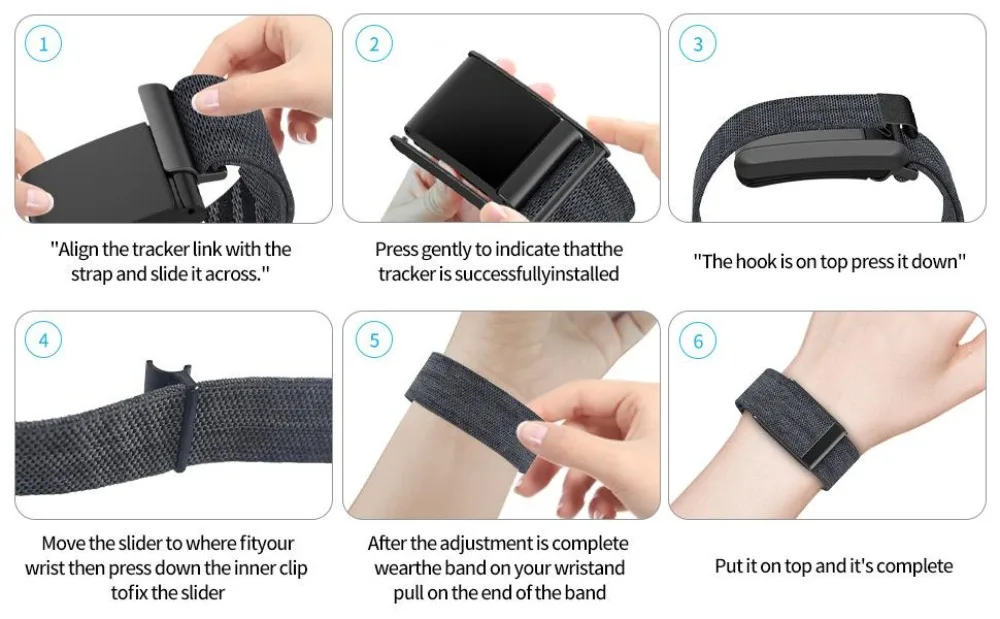 1

"Align the tracker link with the strap and slide it across."

2

Press gently to indicate thatthe tracker is successfullyinstalled

3

"The hook is on top press it down"

4

Move the slider to where fityour wrist then press down the inner clip tofix the slider

5

After the adjustment is complete wearthe band on your wristand pull on the end of the band

6

Put it on top and it's complete