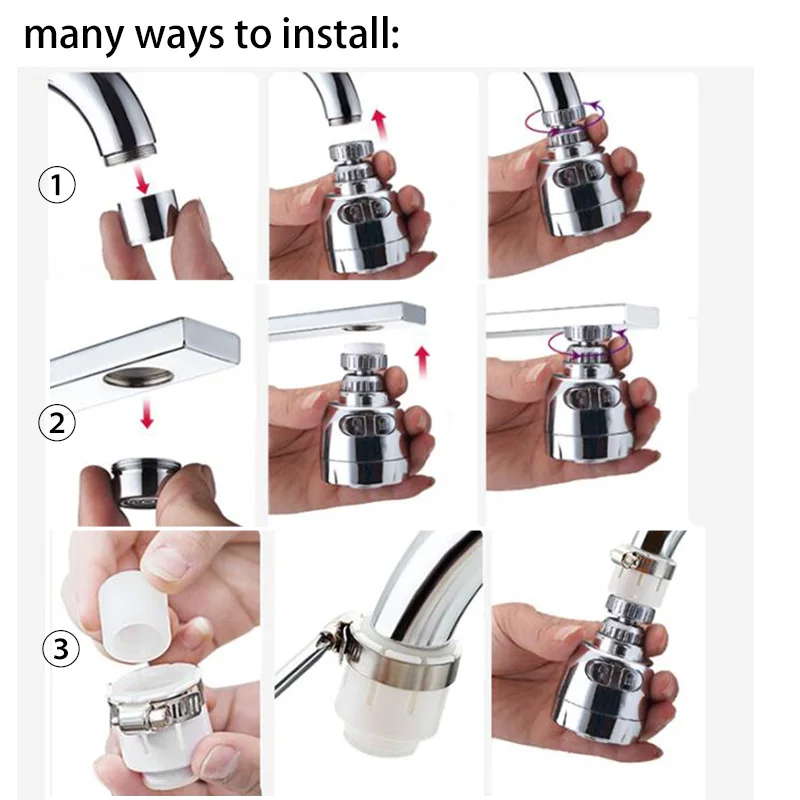 many ways to install:

①

②

③