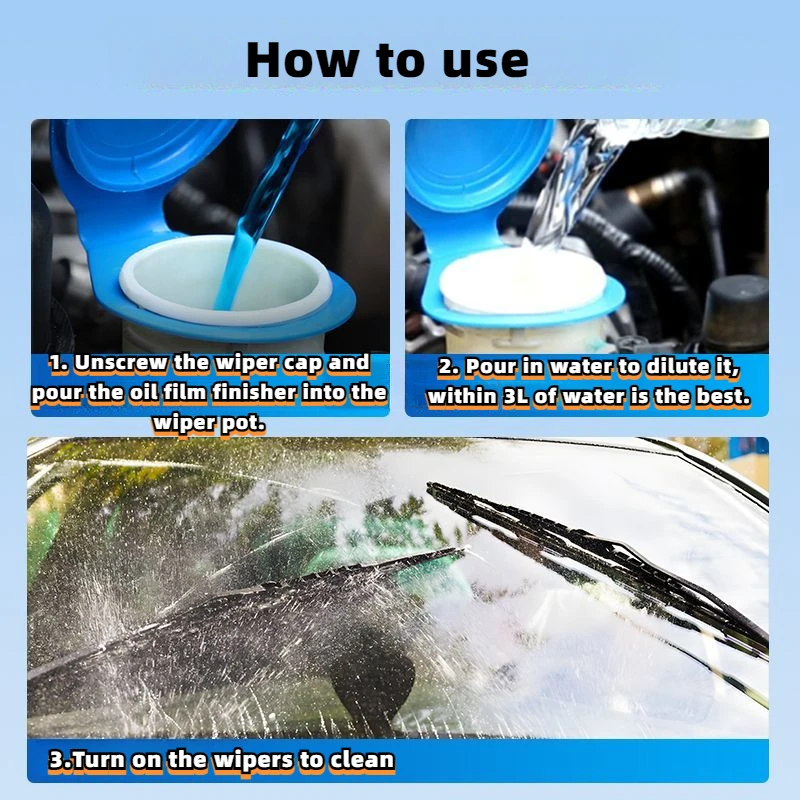 How to use

1. Unscrew the wiper cap and pour the oil film finisher into the wiper pot.

2. Pour in water to dilute it, within 3L of water is the best.

3.Turn on the wipers to clean