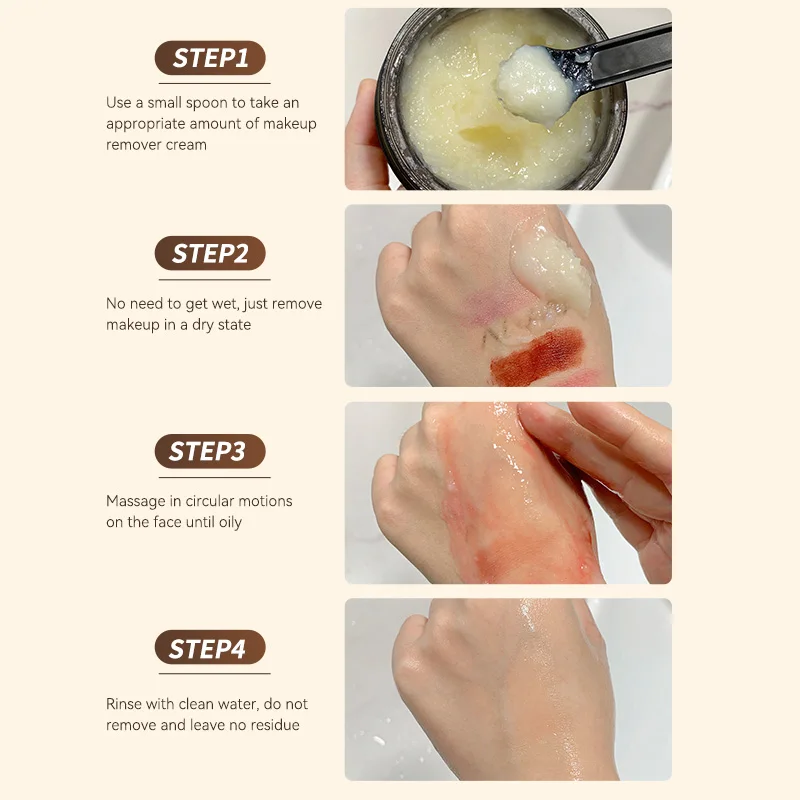 STEP1

Use a small spoon to take an appropriate amount of makeup remover cream

STEP2

No need to get wet, just remove makeup in a dry state

STEP3

Massage in circular motions on the face until oily

STEP4

Rinse with clean water, do not remove and leave no residue